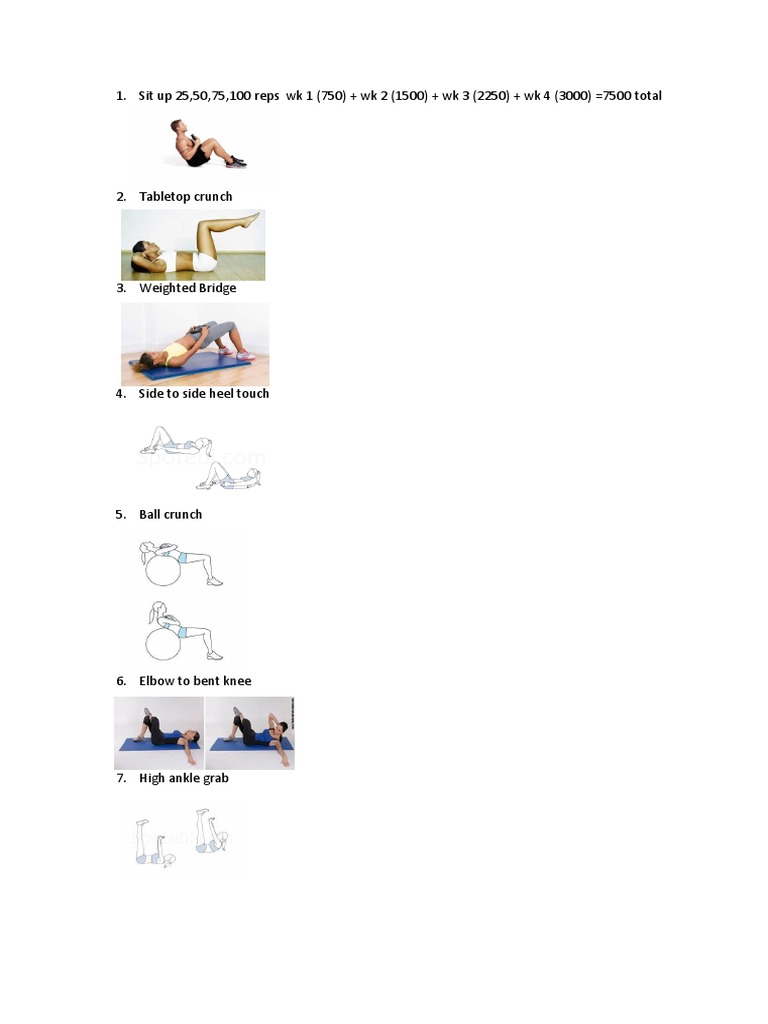 1. Sit up 25,50,75,100 reps wk 1 (750) + wk 2 (1500) + wk 3 (2250) + wk 4 (3000) =7500 total

2. Tabletop crunch

3. Weighted Bridge

4. Side to side heel touch

5. Ball crunch

6. Elbow to bent knee

7. High ankle grab