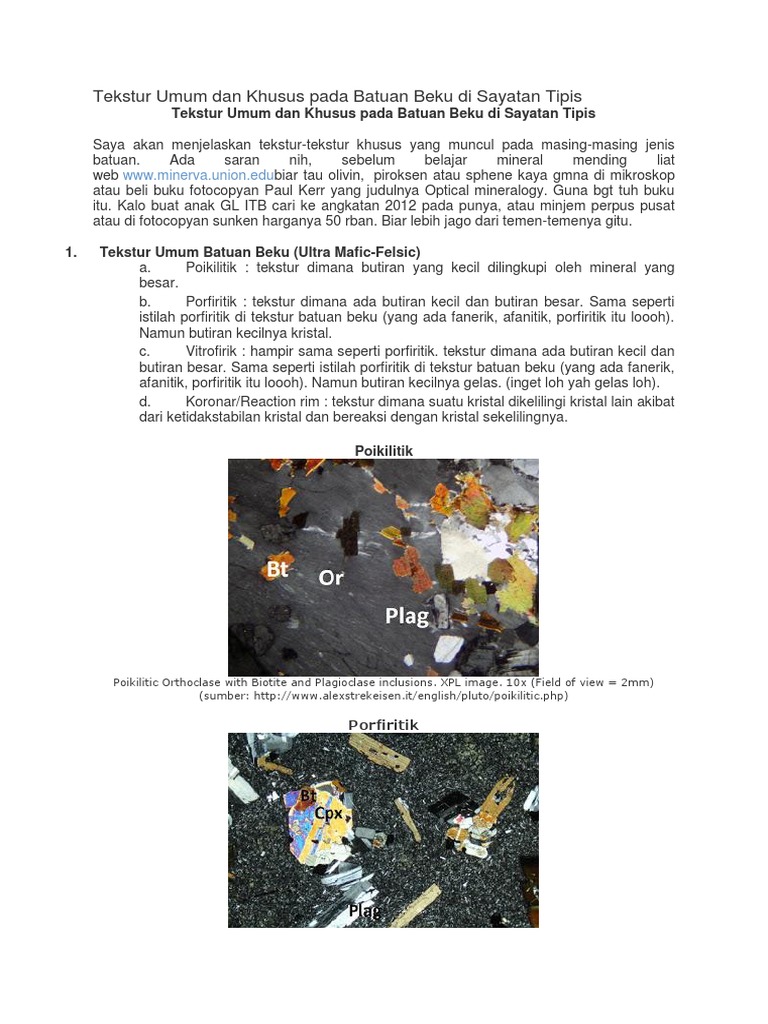 Tekstur Umum dan Khusus pada Batuan Beku di Sayatan Tipis

Tekstur Umum dan Khusus pada Batuan Beku di Sayatan Tipis

Saya akan menjelaskan tekstur-tekstur khusus yang muncul pada masing-masing jenis batuan. Ada saran nih, sebelum belajar mineral mending liat web www.minerva.union.edubiar tau olivin, piroksen atau sphene kaya gmna di mikroskop atau beli buku fotocopyan Paul Kerr yang judulnya Optical mineralogy. Guna bgt tuh buku itu. Kalo buat anak GL ITB cari ke angkatan 2012 pada punya, atau minjem perpus pusat atau di fotocopyan sunken harganya 50 rban. Biar lebih jago dari temen-temenya gitu.

1. Tekstur Umum Batuan Beku (Ultra Mafic-Felsic)

a. Poikilitik : tekstur dimana butiran yang kecil dilingkupi oleh mineral yang besar.

b. Porfiritik : tekstur dimana ada butiran kecil dan butiran besar. Sama seperti istilah porfiritik di tekstur batuan beku (yang ada fanerik, afanitik, porfiritik itu loooh). Namun butiran kecilnya kristal.

c. Vitrofirik : hampir sama seperti porfiritik. tekstur dimana ada butiran kecil dan butiran besar. Sama seperti istilah porfiritik di tekstur batuan beku (yang ada fanerik, afanitik, porfiritik itu loooh). Namun butiran kecilnya gelas. (inget loh yah gelas loh).

d. Koronar/Reaction rim : tekstur dimana suatu kristal dikelilingi kristal lain akibat dari ketidakstabilan kristal dan bereaksi dengan kristal sekelilingnya.

Poikilitik

Bt
Or
Plag

Poikilitic Orthoclase with Biotite and Plagioclase inclusions. XPL image. 10x (Field of view = 2mm)
(sumber: http://www.alexstrekeisen.it/english/pluto/poikilitic.php)

Porfiritik

Bt
Cpx
Plag