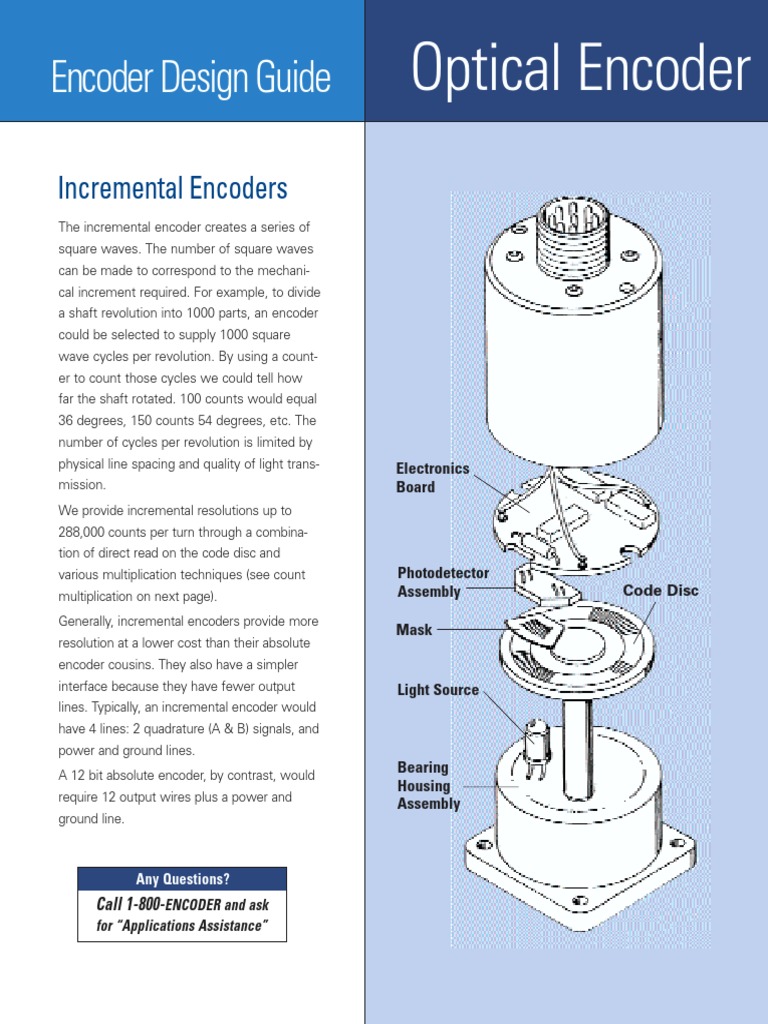 Encoder Design Guide

Optical Encoder

Incremental Encoders

The incremental encoder creates a series of square waves. The number of square waves can be made to correspond to the mechanical increment required. For example, to divide a shaft revolution into 1000 parts, an encoder could be selected to supply 1000 square wave cycles per revolution. By using a counter to count those cycles we could tell how far the shaft rotated. 100 counts would equal 36 degrees, 150 counts 54 degrees, etc. The number of cycles per revolution is limited by physical line spacing and quality of light transmission.

We provide incremental resolutions up to 288,000 counts per turn through a combination of direct read on the code disc and various multiplication techniques (see count multiplication on next page).

Generally, incremental encoders provide more resolution at a lower cost than their absolute encoder cousins. They also have a simpler interface because they have fewer output lines. Typically, an incremental encoder would have 4 lines: 2 quadrature (A & B) signals, and power and ground lines.

A 12 bit absolute encoder, by contrast, would require 12 output wires plus a power and ground line.

Any Questions?

Call 1-800-ENCODER and ask for "Applications Assistance"

Electronics Board

Photodetector Assembly

Code Disc

Mask

Light Source

Bearing Housing Assembly