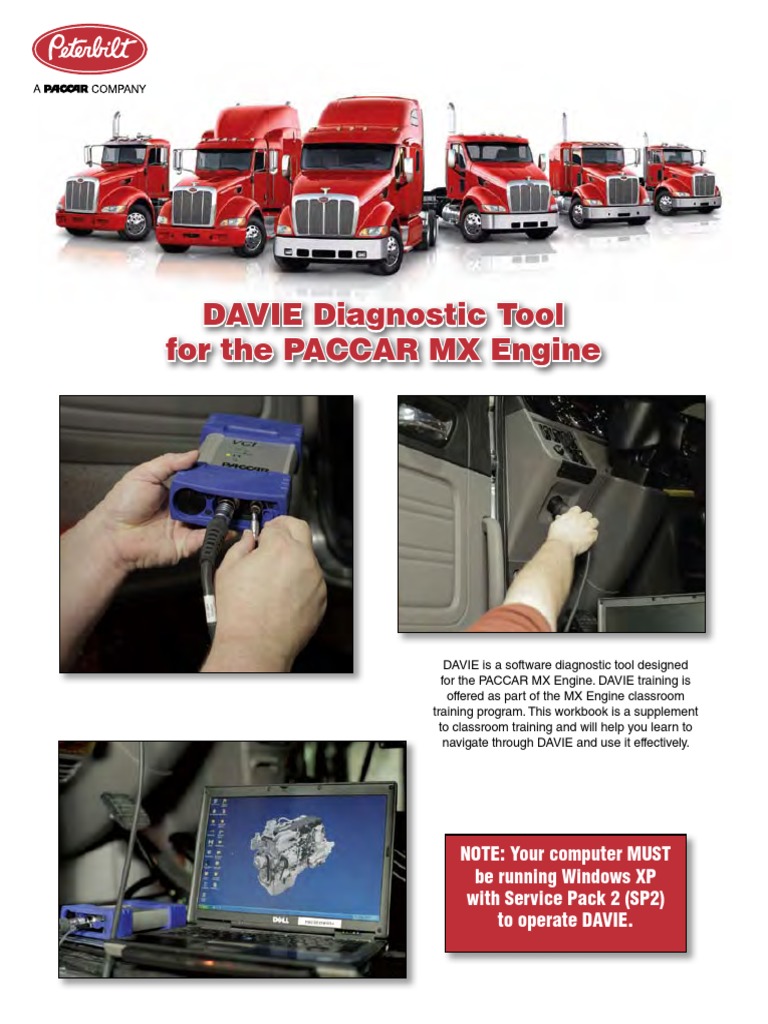 Peterbilt

A PACCAR COMPANY

DAVIE Diagnostic Tool for the PACCAR MX Engine

VCI
PACCAR

DAVIE is a software diagnostic tool designed for the PACCAR MX Engine. DAVIE training is offered as part of the MX Engine classroom training program. This workbook is a supplement to classroom training and will help you learn to navigate through DAVIE and use it effectively.

DELL

NOTE: Your computer MUST be running Windows XP with Service Pack 2 (SP2) to operate DAVIE.