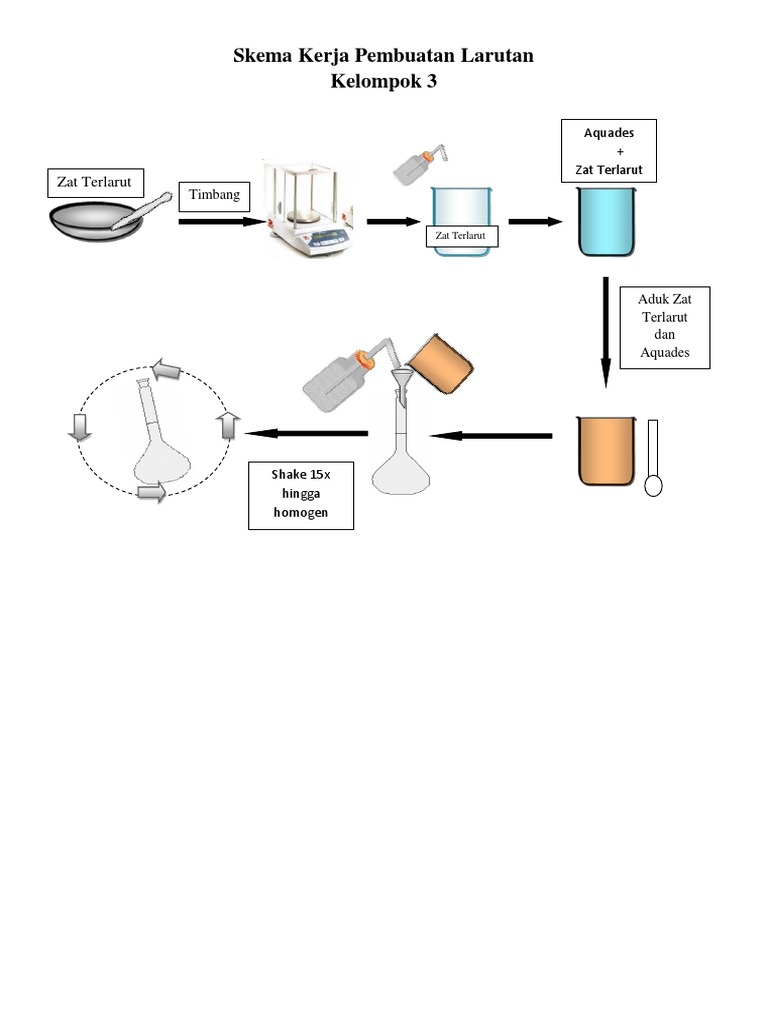 Skema Kerja Pembuatan Larutan
Kelompok 3

Zat Terlarut

Timbang

Zat Terlarut

Aquades
+
Zat Terlarut

Aduk Zat Terlarut dan Aquades

Shake 15x hingga homogen