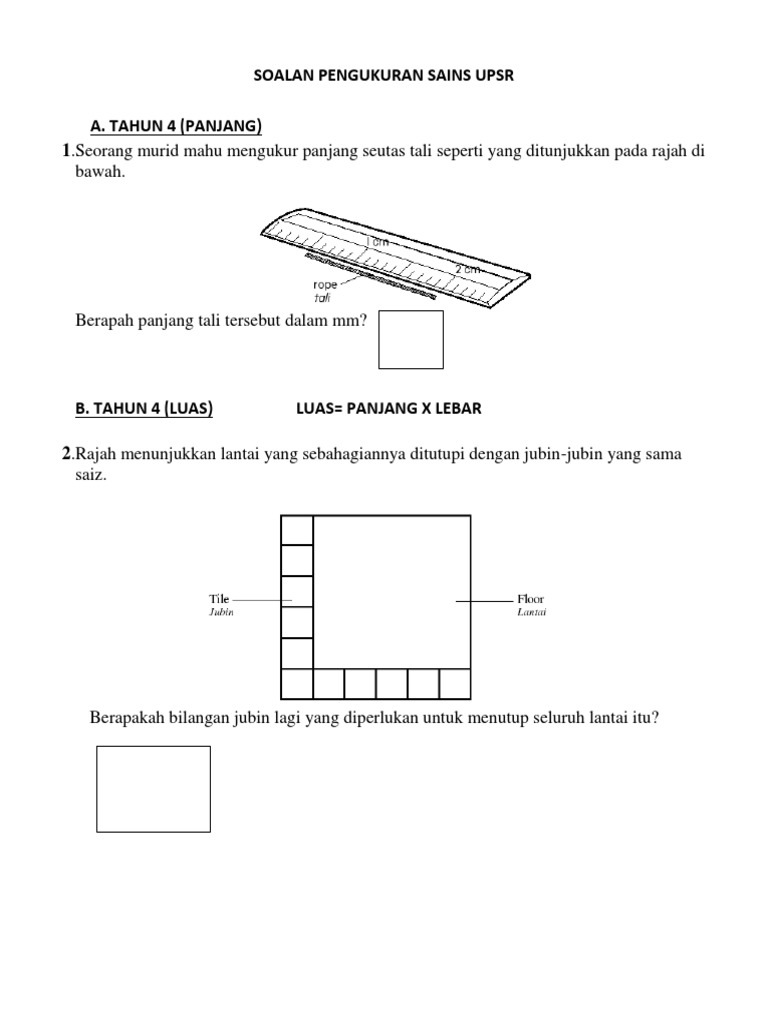 SOALAN PENGUKURAN SAINS UPSR

A. TAHUN 4 (PANJANG)

1.Seorang murid mahu mengukur panjang seutas tali seperti yang ditunjukkan pada rajah di bawah.

1 cm

2 cm

rope
tali

Berapah panjang tali tersebut dalam mm?

B. TAHUN 4 (LUAS) LUAS= PANJANG X LEBAR

2.Rajah menunjukkan lantai yang sebahagiannya ditutupi dengan jubin-jubin yang sama saiz.

Tile
Jubin

Floor
Lantai

Berapakah bilangan jubin lagi yang diperlukan untuk menutup seluruh lantai itu?