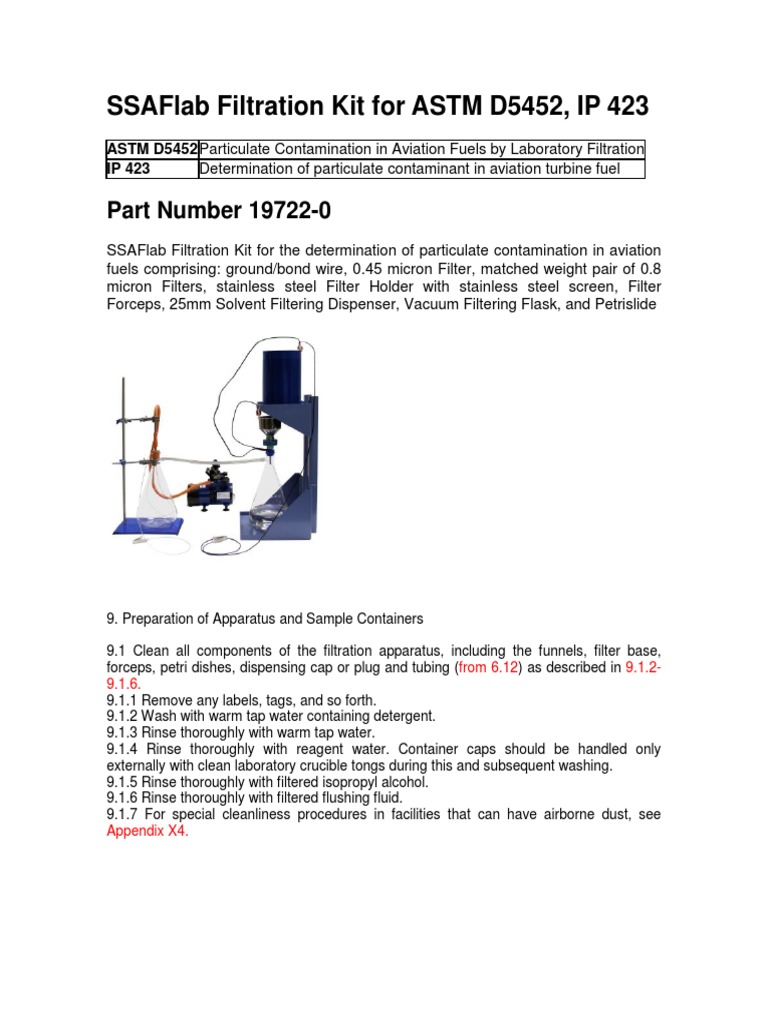 SSAFlab Filtration Kit for ASTM D5452, IP 423

| ASTM D5452 | Particulate Contamination in Aviation Fuels by Laboratory Filtration |
|---|---|
| IP 423 | Determination of particulate contaminant in aviation turbine fuel |

Part Number 19722-0

SSAFlab Filtration Kit for the determination of particulate contamination in aviation fuels comprising: ground/bond wire, 0.45 micron Filter, matched weight pair of 0.8 micron Filters, stainless steel Filter Holder with stainless steel screen, Filter Forceps, 25mm Solvent Filtering Dispenser, Vacuum Filtering Flask, and Petrislide

9. Preparation of Apparatus and Sample Containers

9.1 Clean all components of the filtration apparatus, including the funnels, filter base, forceps, petri dishes, dispensing cap or plug and tubing (from 6.12) as described in 9.1.2-9.1.6.
9.1.1 Remove any labels, tags, and so forth.
9.1.2 Wash with warm tap water containing detergent.
9.1.3 Rinse thoroughly with warm tap water.
9.1.4 Rinse thoroughly with reagent water. Container caps should be handled only externally with clean laboratory crucible tongs during this and subsequent washing.
9.1.5 Rinse thoroughly with filtered isopropyl alcohol.
9.1.6 Rinse thoroughly with filtered flushing fluid.
9.1.7 For special cleanliness procedures in facilities that can have airborne dust, see Appendix X4.