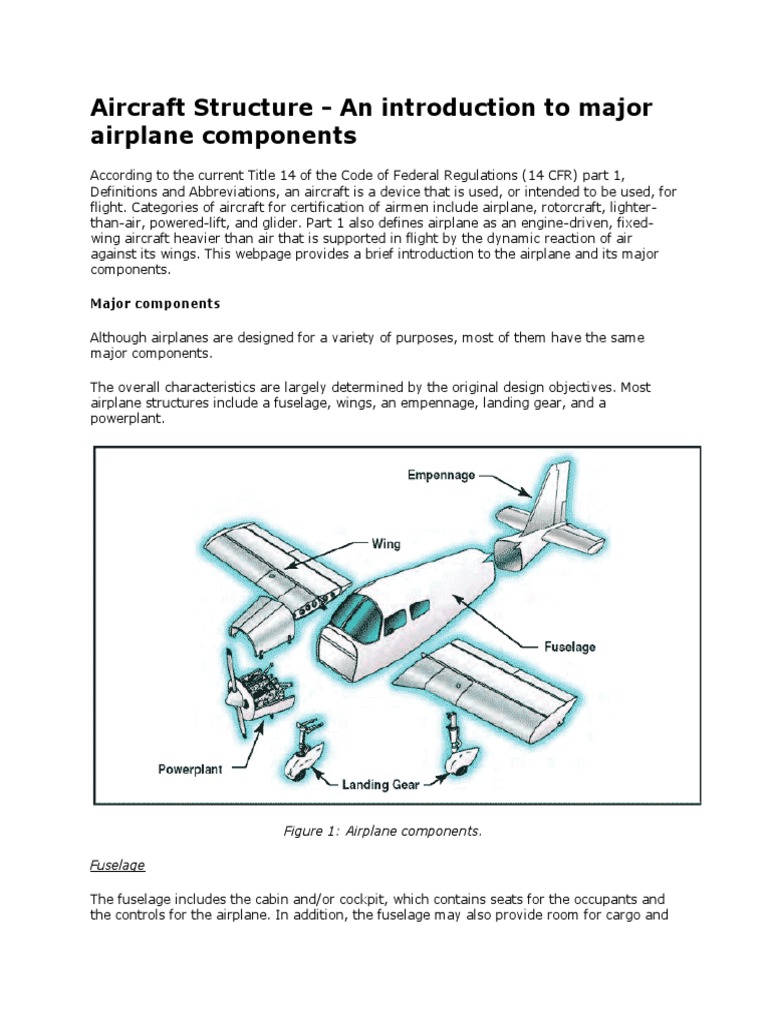 Aircraft Structure - An introduction to major airplane components

According to the current Title 14 of the Code of Federal Regulations (14 CFR) part 1, Definitions and Abbreviations, an aircraft is a device that is used, or intended to be used, for flight. Categories of aircraft for certification of airmen include airplane, rotorcraft, lighter-than-air, powered-lift, and glider. Part 1 also defines airplane as an engine-driven, fixed-wing aircraft heavier than air that is supported in flight by the dynamic reaction of air against its wings. This webpage provides a brief introduction to the airplane and its major components.

Major components

Although airplanes are designed for a variety of purposes, most of them have the same major components.

The overall characteristics are largely determined by the original design objectives. Most airplane structures include a fuselage, wings, an empennage, landing gear, and a powerplant.

Empennage

Wing

Fuselage

Powerplant

Landing Gear

Figure 1: Airplane components.

Fuselage

The fuselage includes the cabin and/or cockpit, which contains seats for the occupants and the controls for the airplane. In addition, the fuselage may also provide room for cargo and