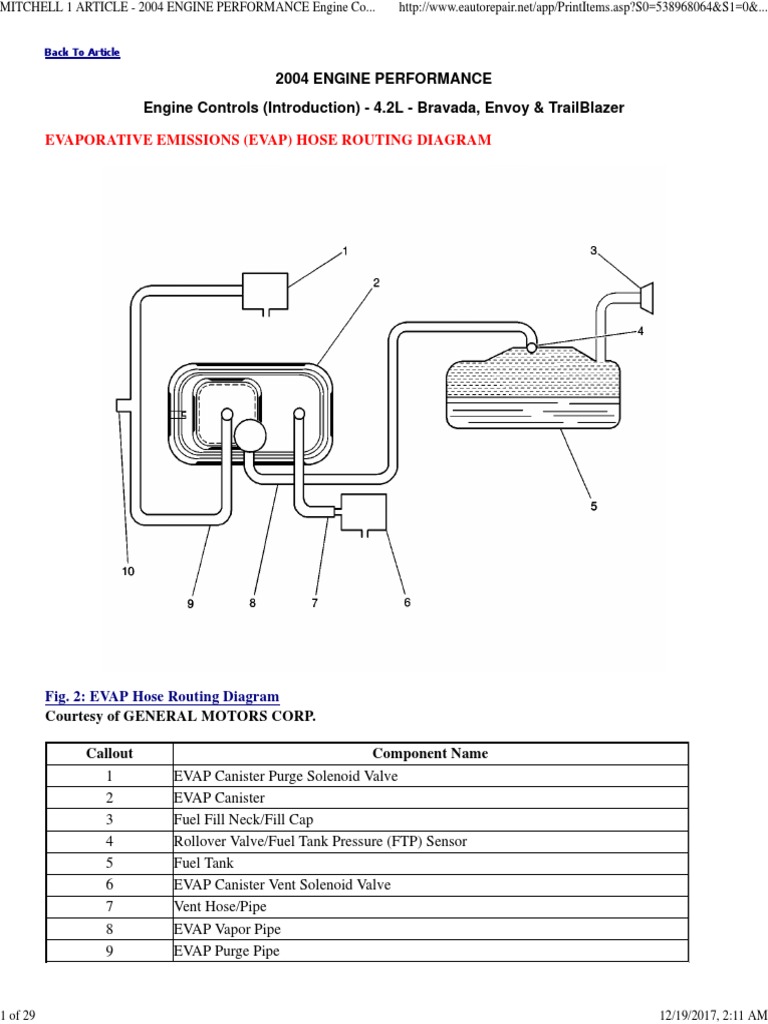 MITCHELL 1 ARTICLE - 2004 ENGINE PERFORMANCE Engine Co... http://www.eautorepair.net/app/PrintItems.asp?S0=538968064&S1=0&...

Back To Article

2004 ENGINE PERFORMANCE

Engine Controls (Introduction) - 4.2L - Bravada, Envoy & TrailBlazer

EVAPORATIVE EMISSIONS (EVAP) HOSE ROUTING DIAGRAM

1
2
3
4
5
6
7
8
9
10

Fig. 2: EVAP Hose Routing Diagram
Courtesy of GENERAL MOTORS CORP.

| Callout | Component Name |
|---|---|
| 1 | EVAP Canister Purge Solenoid Valve |
| 2 | EVAP Canister |
| 3 | Fuel Fill Neck/Fill Cap |
| 4 | Rollover Valve/Fuel Tank Pressure (FTP) Sensor |
| 5 | Fuel Tank |
| 6 | EVAP Canister Vent Solenoid Valve |
| 7 | Vent Hose/Pipe |
| 8 | EVAP Vapor Pipe |
| 9 | EVAP Purge Pipe |

1 of 29 12/19/2017, 2:11 AM