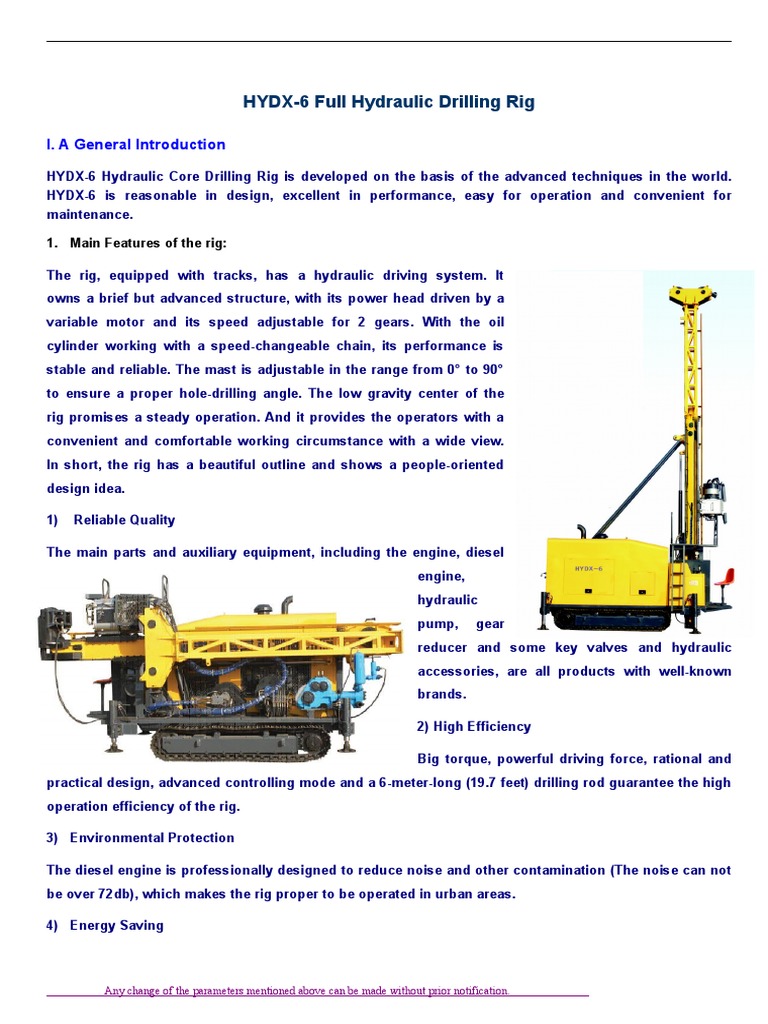 HYDX-6 Full Hydraulic Drilling Rig

I. A General Introduction

HYDX-6 Hydraulic Core Drilling Rig is developed on the basis of the advanced techniques in the world. HYDX-6 is reasonable in design, excellent in performance, easy for operation and convenient for maintenance.

1. Main Features of the rig:

The rig, equipped with tracks, has a hydraulic driving system. It owns a brief but advanced structure, with its power head driven by a variable motor and its speed adjustable for 2 gears. With the oil cylinder working with a speed-changeable chain, its performance is stable and reliable. The mast is adjustable in the range from 0° to 90° to ensure a proper hole-drilling angle. The low gravity center of the rig promises a steady operation. And it provides the operators with a convenient and comfortable working circumstance with a wide view. In short, the rig has a beautiful outline and shows a people-oriented design idea.

HYDX-6

1) Reliable Quality

The main parts and auxiliary equipment, including the engine, diesel engine, hydraulic pump, gear reducer and some key valves and hydraulic accessories, are all products with well-known brands.

2) High Efficiency

Big torque, powerful driving force, rational and practical design, advanced controlling mode and a 6-meter-long (19.7 feet) drilling rod guarantee the high operation efficiency of the rig.

3) Environmental Protection

The diesel engine is professionally designed to reduce noise and other contamination (The noise can not be over 72db), which makes the rig proper to be operated in urban areas.

4) Energy Saving

Any change of the parameters mentioned above can be made without prior notification.