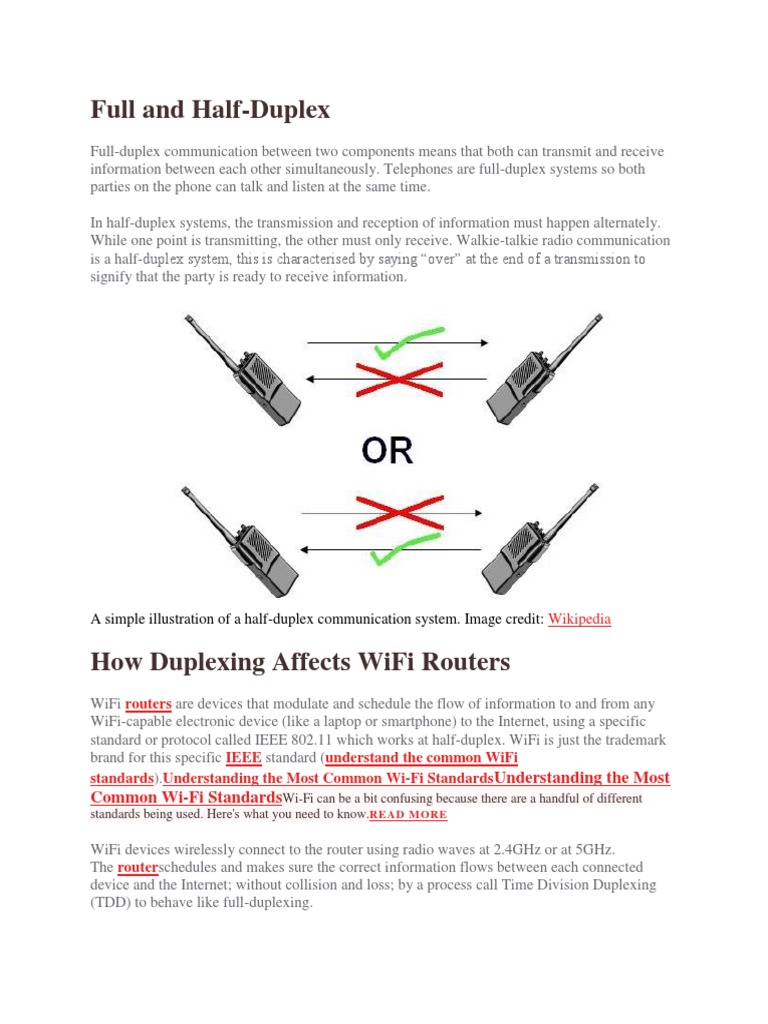 Full and Half-Duplex

Full-duplex communication between two components means that both can transmit and receive information between each other simultaneously. Telephones are full-duplex systems so both parties on the phone can talk and listen at the same time.

In half-duplex systems, the transmission and reception of information must happen alternately. While one point is transmitting, the other must only receive. Walkie-talkie radio communication is a half-duplex system, this is characterised by saying "over" at the end of a transmission to signify that the party is ready to receive information.

OR

A simple illustration of a half-duplex communication system. Image credit: Wikipedia

How Duplexing Affects WiFi Routers

WiFi routers are devices that modulate and schedule the flow of information to and from any WiFi-capable electronic device (like a laptop or smartphone) to the Internet, using a specific standard or protocol called IEEE 802.11 which works at half-duplex. WiFi is just the trademark brand for this specific IEEE standard (understand the common WiFi standards).Understanding the Most Common Wi-Fi StandardsUnderstanding the Most Common Wi-Fi StandardsWi-Fi can be a bit confusing because there are a handful of different standards being used. Here's what you need to know.READ MORE

WiFi devices wirelessly connect to the router using radio waves at 2.4GHz or at 5GHz. The routerschedules and makes sure the correct information flows between each connected device and the Internet; without collision and loss; by a process call Time Division Duplexing (TDD) to behave like full-duplexing.