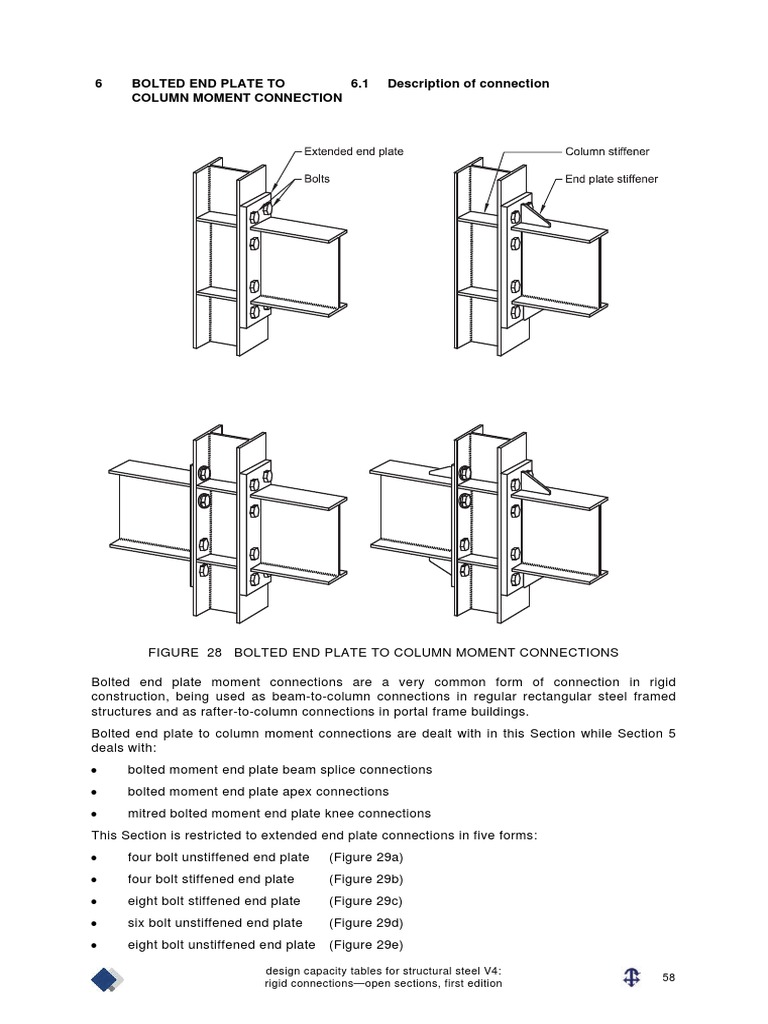 6 BOLTED END PLATE TO COLUMN MOMENT CONNECTION

6.1 Description of connection

Extended end plate

Bolts

Column stiffener

End plate stiffener

FIGURE 28 BOLTED END PLATE TO COLUMN MOMENT CONNECTIONS

Bolted end plate moment connections are a very common form of connection in rigid construction, being used as beam-to-column connections in regular rectangular steel framed structures and as rafter-to-column connections in portal frame buildings.

Bolted end plate to column moment connections are dealt with in this Section while Section 5 deals with:

• bolted moment end plate beam splice connections

• bolted moment end plate apex connections

• mitred bolted moment end plate knee connections

This Section is restricted to extended end plate connections in five forms:

• four bolt unstiffened end plate (Figure 29a)

• four bolt stiffened end plate (Figure 29b)

• eight bolt stiffened end plate (Figure 29c)

• six bolt unstiffened end plate (Figure 29d)

• eight bolt unstiffened end plate (Figure 29e)

design capacity tables for structural steel V4:
rigid connections—open sections, first edition

58