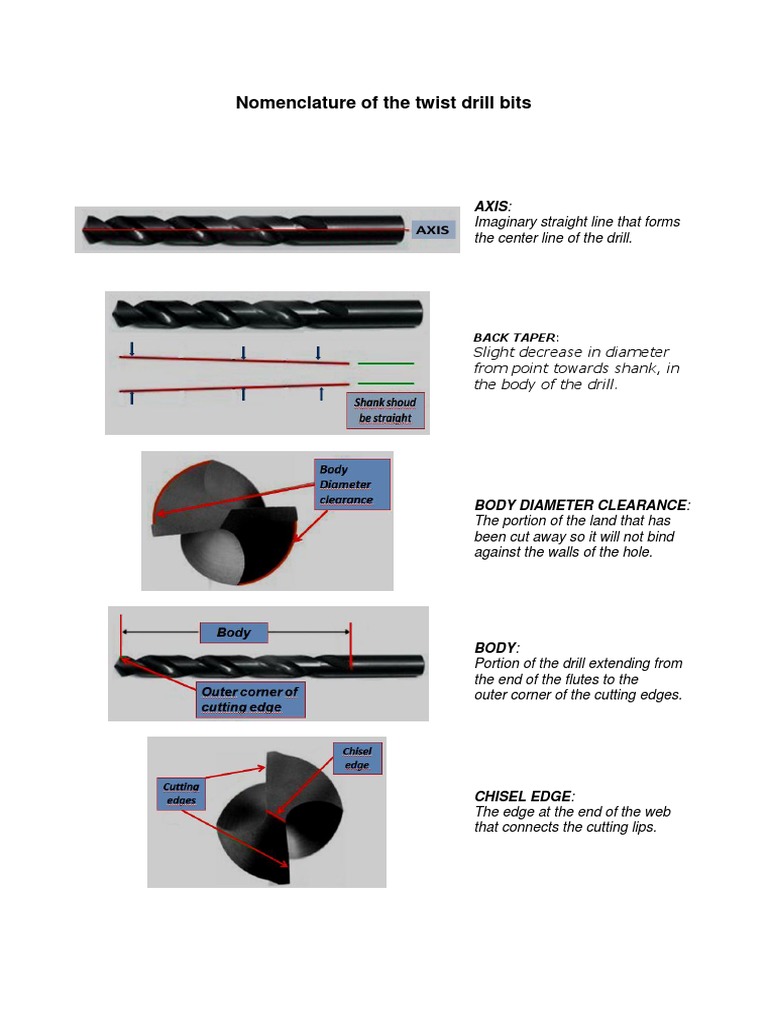 Nomenclature of the twist drill bits

AXIS

AXIS:
Imaginary straight line that forms the center line of the drill.

Shank shoud be straight

BACK TAPER:
Slight decrease in diameter from point towards shank, in the body of the drill.

Body Diameter clearance

BODY DIAMETER CLEARANCE:
The portion of the land that has been cut away so it will not bind against the walls of the hole.

Body

Outer corner of cutting edge

BODY:
Portion of the drill extending from the end of the flutes to the outer corner of the cutting edges.

Chisel edge

Cutting edges

CHISEL EDGE:
The edge at the end of the web that connects the cutting lips.