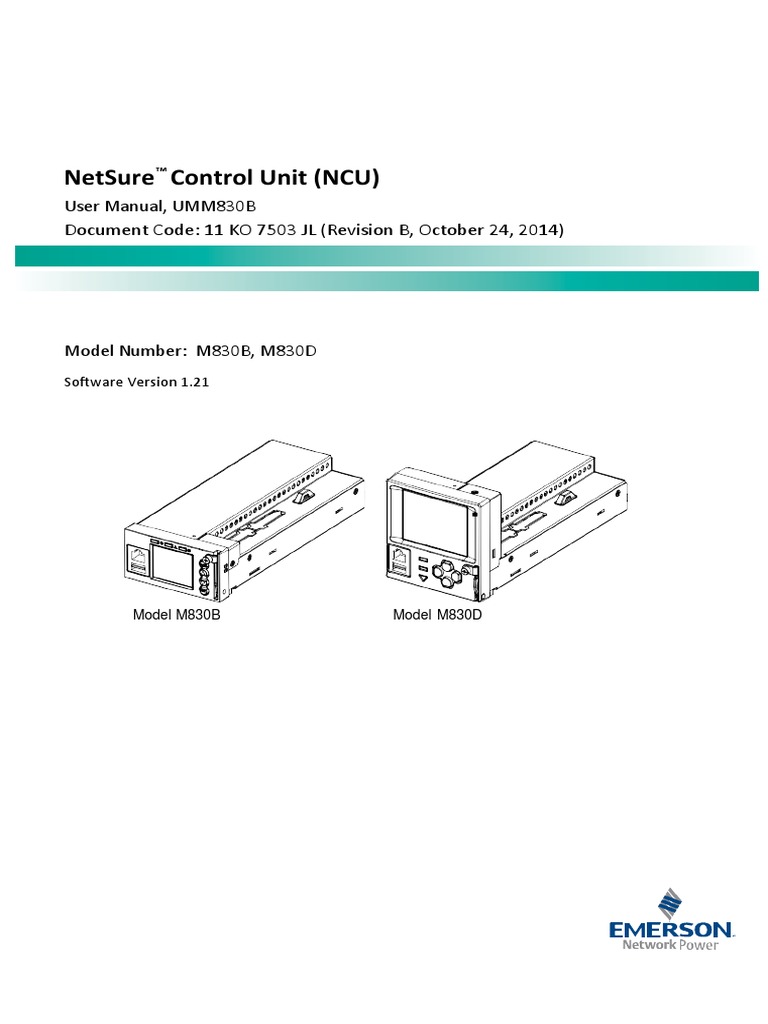 NetSure™ Control Unit (NCU)
User Manual, UMM830B
Document Code: 11 KO 7503 JL (Revision B, October 24, 2014)

Model Number: M830B, M830D
Software Version 1.21

Model M830B

Model M830D

EMERSON.
Network Power