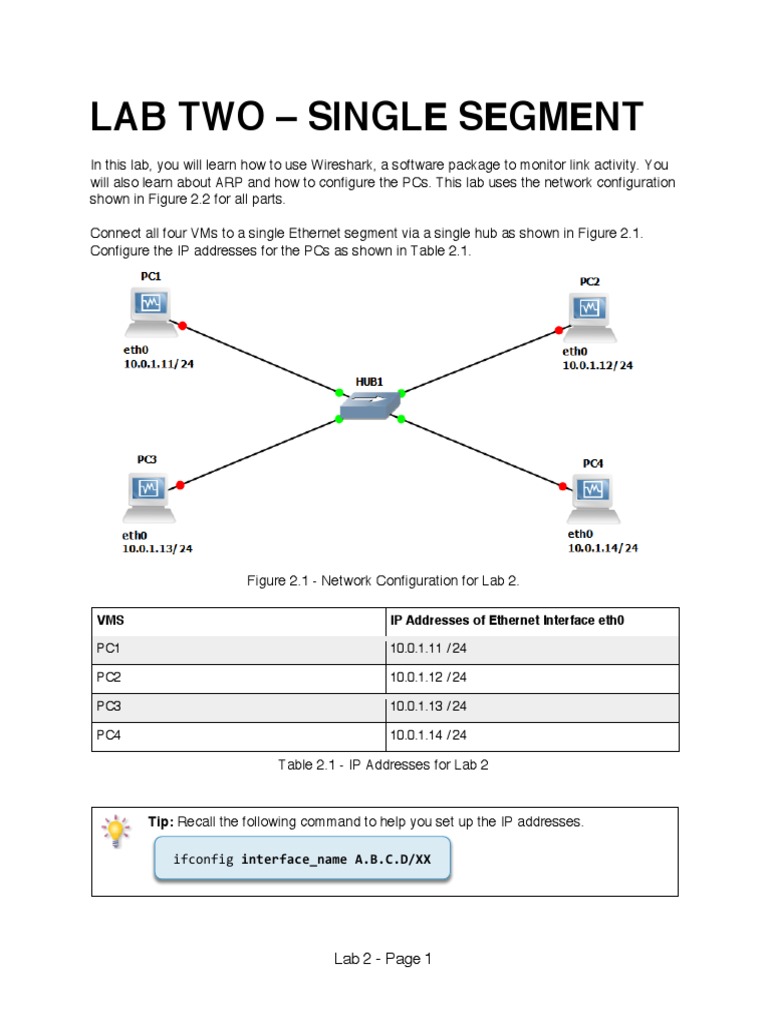 LAB TWO – SINGLE SEGMENT

In this lab, you will learn how to use Wireshark, a software package to monitor link activity. You will also learn about ARP and how to configure the PCs. This lab uses the network configuration shown in Figure 2.2 for all parts.

Connect all four VMs to a single Ethernet segment via a single hub as shown in Figure 2.1. Configure the IP addresses for the PCs as shown in Table 2.1.

PC1
eth0
10.0.1.11/24

PC2
eth0
10.0.1.12/24

HUB1

PC3
eth0
10.0.1.13/24

PC4
eth0
10.0.1.14/24

Figure 2.1 - Network Configuration for Lab 2.

| VMS | IP Addresses of Ethernet Interface eth0 |
|---|---|
| PC1 | 10.0.1.11 /24 |
| PC2 | 10.0.1.12 /24 |
| PC3 | 10.0.1.13 /24 |
| PC4 | 10.0.1.14 /24 |

Table 2.1 - IP Addresses for Lab 2

Tip: Recall the following command to help you set up the IP addresses.

ifconfig interface_name A.B.C.D/XX

Lab 2 - Page 1