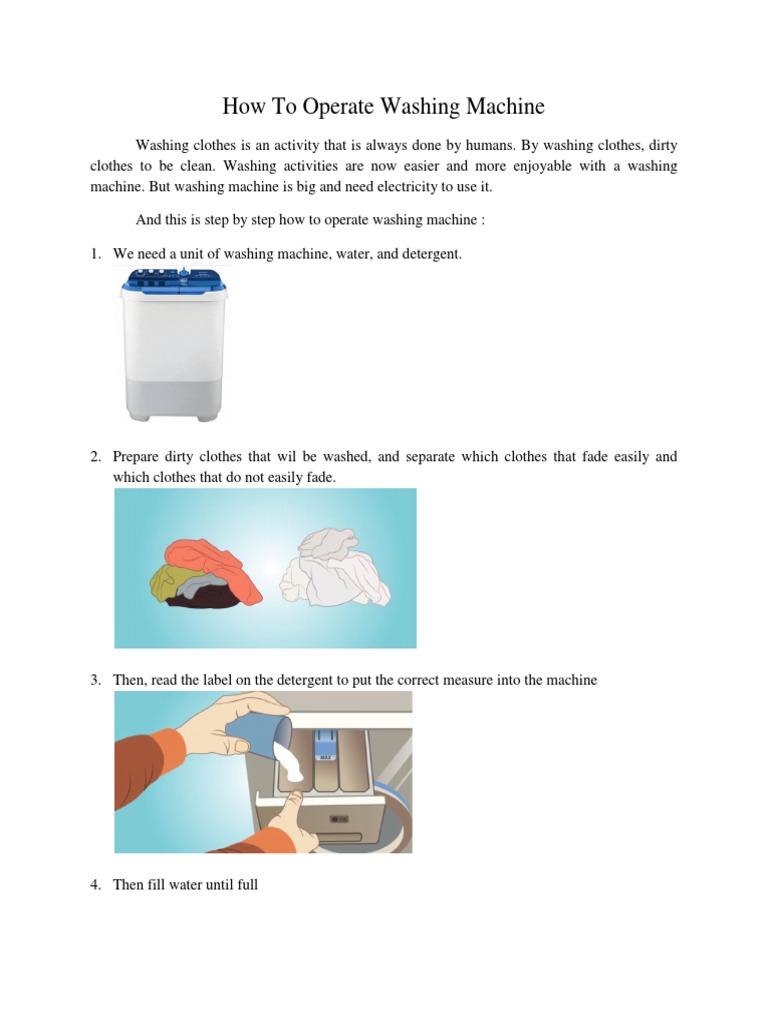 How To Operate Washing Machine

Washing clothes is an activity that is always done by humans. By washing clothes, dirty clothes to be clean. Washing activities are now easier and more enjoyable with a washing machine. But washing machine is big and need electricity to use it.

And this is step by step how to operate washing machine :

1. We need a unit of washing machine, water, and detergent.

2. Prepare dirty clothes that wil be washed, and separate which clothes that fade easily and which clothes that do not easily fade.

3. Then, read the label on the detergent to put the correct measure into the machine

MAX

4. Then fill water until full