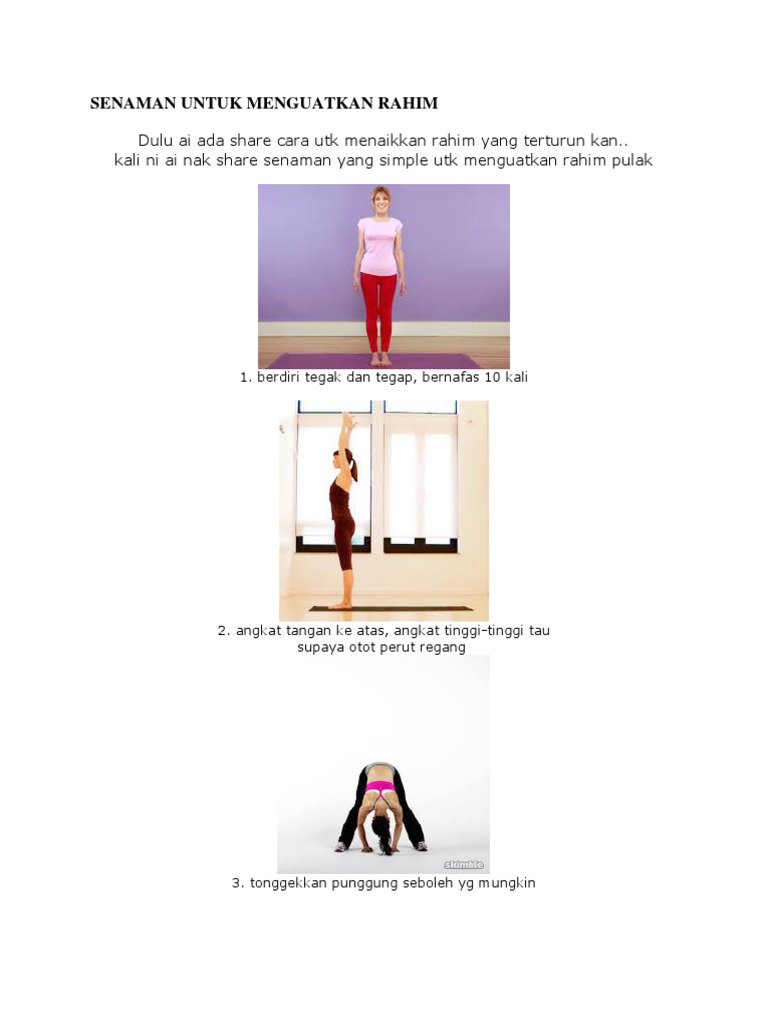 SENAMAN UNTUK MENGUATKAN RAHIM

Dulu ai ada share cara utk menaikkan rahim yang terturun kan.. kali ni ai nak share senaman yang simple utk menguatkan rahim pulak

1. berdiri tegak dan tegap, bernafas 10 kali

2. angkat tangan ke atas, angkat tinggi-tinggi tau supaya otot perut regang

skimble

3. tonggekkan punggung seboleh yg mungkin