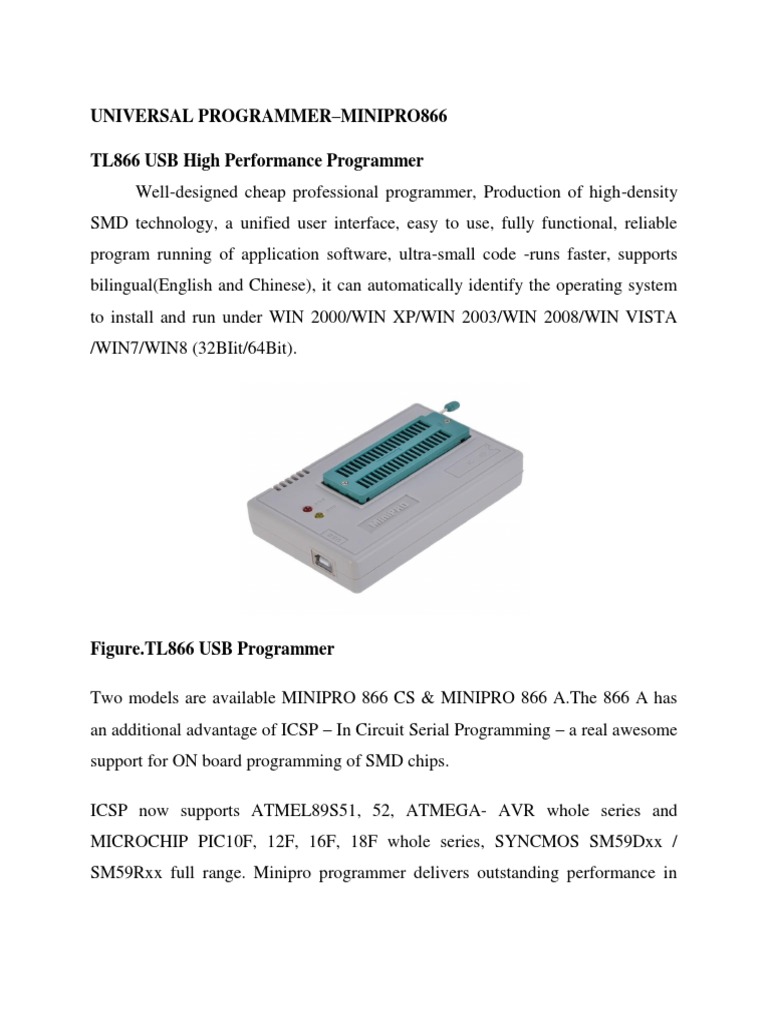 UNIVERSAL PROGRAMMER–MINIPRO866

TL866 USB High Performance Programmer

Well-designed cheap professional programmer, Production of high-density SMD technology, a unified user interface, easy to use, fully functional, reliable program running of application software, ultra-small code -runs faster, supports bilingual(English and Chinese), it can automatically identify the operating system to install and run under WIN 2000/WIN XP/WIN 2003/WIN 2008/WIN VISTA /WIN7/WIN8 (32BIit/64Bit).

MiniPro

Figure.TL866 USB Programmer

Two models are available MINIPRO 866 CS & MINIPRO 866 A.The 866 A has an additional advantage of ICSP – In Circuit Serial Programming – a real awesome support for ON board programming of SMD chips.

ICSP now supports ATMEL89S51, 52, ATMEGA- AVR whole series and MICROCHIP PIC10F, 12F, 16F, 18F whole series, SYNCMOS SM59Dxx / SM59Rxx full range. Minipro programmer delivers outstanding performance in