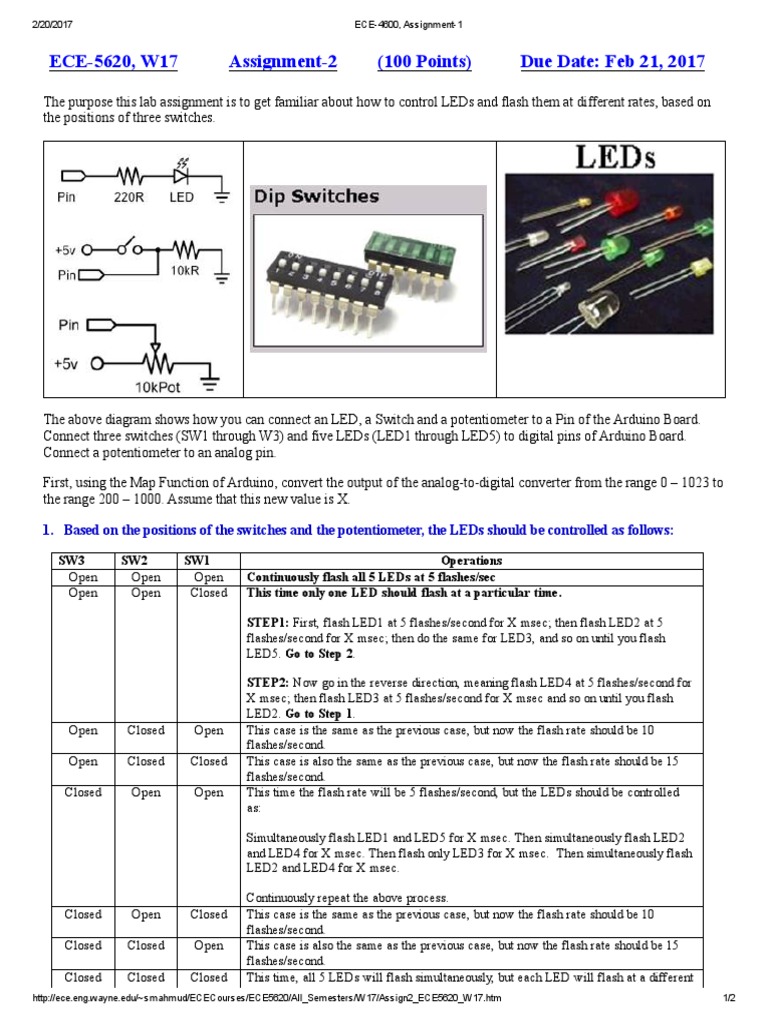 2/20/2017 ECE-4600, Assignment-1

ECE-5620, W17 Assignment-2 (100 Points) Due Date: Feb 21, 2017

The purpose this lab assignment is to get familiar about how to control LEDs and flash them at different rates, based on the positions of three switches.

Pin 220R LED

+5v

Pin 10kR

Pin

+5v

10kPot

Dip Switches

LEDs

The above diagram shows how you can connect an LED, a Switch and a potentiometer to a Pin of the Arduino Board. Connect three switches (SW1 through W3) and five LEDs (LED1 through LED5) to digital pins of Arduino Board. Connect a potentiometer to an analog pin.

First, using the Map Function of Arduino, convert the output of the analog-to-digital converter from the range 0 – 1023 to the range 200 – 1000. Assume that this new value is X.

1. Based on the positions of the switches and the potentiometer, the LEDs should be controlled as follows:

| SW3 | SW2 | SW1 | Operations |
|---|---|---|---|
| Open | Open | Open | Continuously flash all 5 LEDs at 5 flashes/sec |
| Open | Open | Closed | This time only one LED should flash at a particular time. STEP1: First, flash LED1 at 5 flashes/second for X msec; then flash LED2 at 5 flashes/second for X msec; then do the same for LED3, and so on until you flash LED5. Go to Step 2. STEP2: Now go in the reverse direction, meaning flash LED4 at 5 flashes/second for X msec; then flash LED3 at 5 flashes/second for X msec and so on until you flash LED2. Go to Step 1. |
| Open | Closed | Open | This case is the same as the previous case, but now the flash rate should be 10 flashes/second. |
| Open | Closed | Closed | This case is also the same as the previous case, but now the flash rate should be 15 flashes/second. |
| Closed | Open | Open | This time the flash rate will be 5 flashes/second, but the LEDs should be controlled as: Simultaneously flash LED1 and LED5 for X msec. Then simultaneously flash LED2 and LED4 for X msec. Then flash only LED3 for X msec. Then simultaneously flash LED2 and LED4 for X msec. Continuously repeat the above process. |
| Closed | Open | Closed | This case is the same as the previous case, but now the flash rate should be 10 flashes/second. |
| Closed | Closed | Open | This case is also the same as the previous case, but now the flash rate should be 15 flashes/second. |
| Closed | Closed | Closed | This time, all 5 LEDs will flash simultaneously, but each LED will flash at a different |

http://ece.eng.wayne.edu/~smahmud/ECECourses/ECE5620/All_Semesters/W17/Assign2_ECE5620_W17.htm 1/2