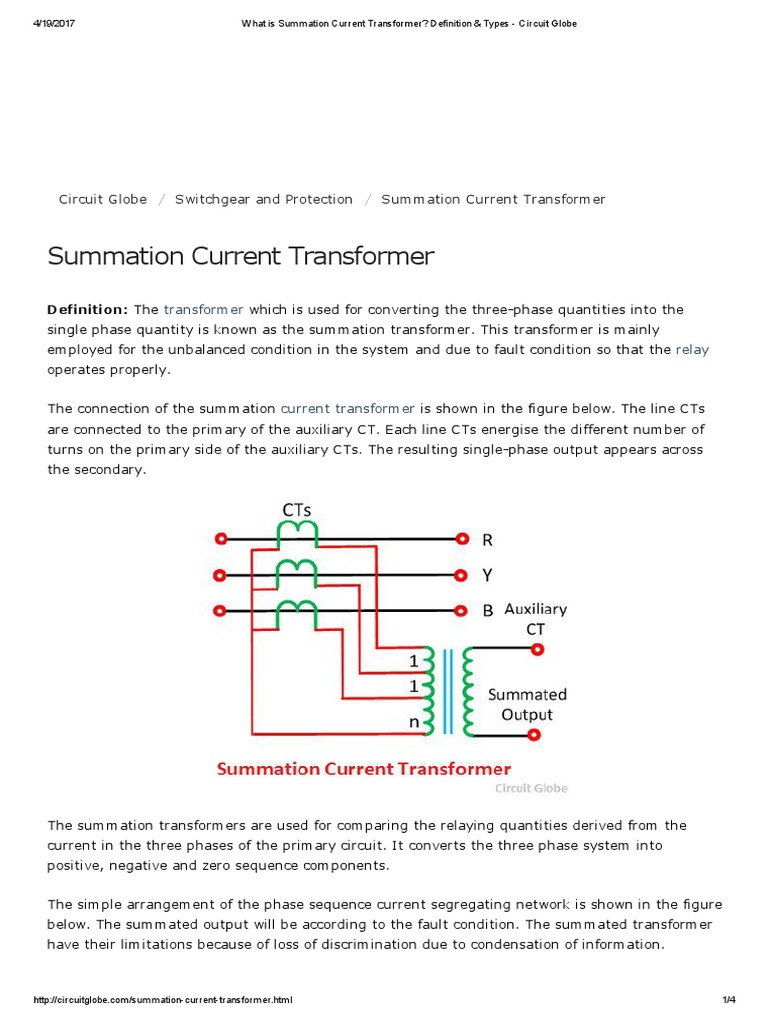 4/19/2017 What is Summation Current Transformer? Definition & Types - Circuit Globe

Circuit Globe / Switchgear and Protection / Summation Current Transformer

Summation Current Transformer

Definition: The transformer which is used for converting the three-phase quantities into the single phase quantity is known as the summation transformer. This transformer is mainly employed for the unbalanced condition in the system and due to fault condition so that the relay operates properly.

The connection of the summation current transformer is shown in the figure below. The line CTs are connected to the primary of the auxiliary CT. Each line CTs energise the different number of turns on the primary side of the auxiliary CTs. The resulting single-phase output appears across the secondary.

CTs
R
Y
B
Auxiliary CT
1
1
n
Summated Output
Summation Current Transformer
Circuit Globe

The summation transformers are used for comparing the relaying quantities derived from the current in the three phases of the primary circuit. It converts the three phase system into positive, negative and zero sequence components.

The simple arrangement of the phase sequence current segregating network is shown in the figure below. The summated output will be according to the fault condition. The summated transformer have their limitations because of loss of discrimination due to condensation of information.

http://circuitglobe.com/summation-current-transformer.html 1/4