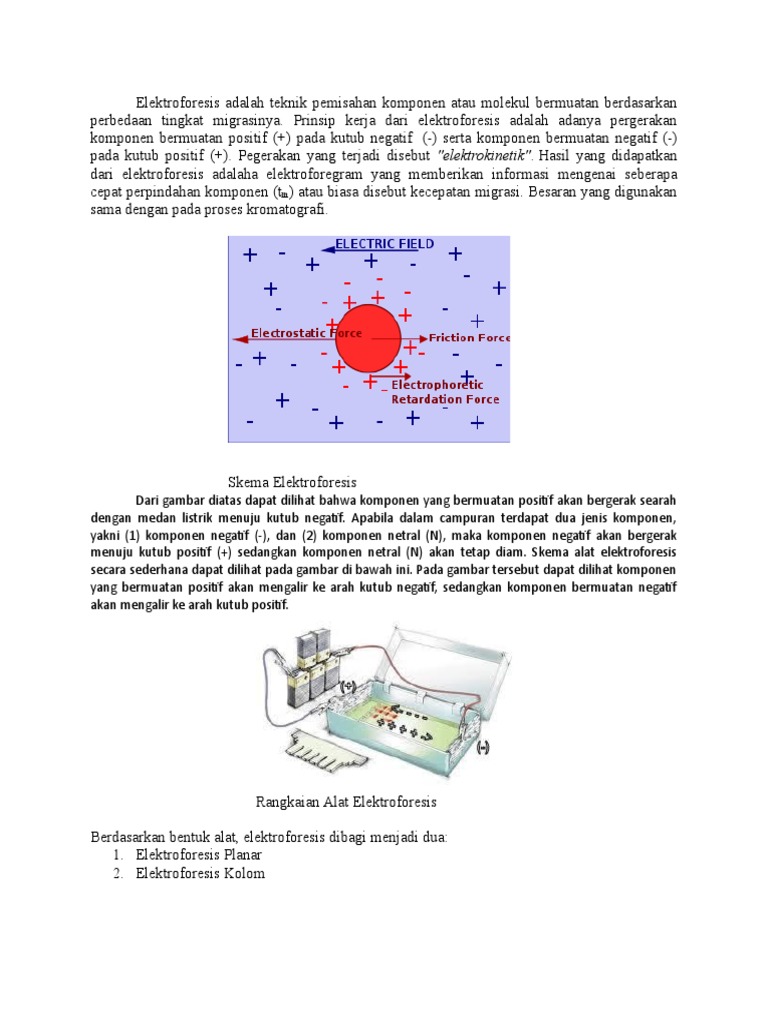 Elektroforesis adalah teknik pemisahan komponen atau molekul bermuatan berdasarkan perbedaan tingkat migrasinya. Prinsip kerja dari elektroforesis adalah adanya pergerakan komponen bermuatan positif (+) pada kutub negatif (-) serta komponen bermuatan negatif (-) pada kutub positif (+). Pegerakan yang terjadi disebut "elektrokinetik". Hasil yang didapatkan dari elektroforesis adalaha elektroforegram yang memberikan informasi mengenai seberapa cepat perpindahan komponen ($t_m$) atau biasa disebut kecepatan migrasi. Besaran yang digunakan sama dengan pada proses kromatografi.

ELECTRIC FIELD
Electrostatic Force
Friction Force
Electrophoretic Retardation Force

Skema Elektroforesis

Dari gambar diatas dapat dilihat bahwa komponen yang bermuatan positif akan bergerak searah dengan medan listrik menuju kutub negatif. Apabila dalam campuran terdapat dua jenis komponen, yakni (1) komponen negatif (-), dan (2) komponen netral (N), maka komponen negatif akan bergerak menuju kutub positif (+) sedangkan komponen netral (N) akan tetap diam. Skema alat elektroforesis secara sederhana dapat dilihat pada gambar di bawah ini. Pada gambar tersebut dapat dilihat komponen yang bermuatan positif akan mengalir ke arah kutub negatif, sedangkan komponen bermuatan negatif akan mengalir ke arah kutub positif.

(+)
(-)

Rangkaian Alat Elektroforesis

Berdasarkan bentuk alat, elektroforesis dibagi menjadi dua:
1. Elektroforesis Planar
2. Elektroforesis Kolom