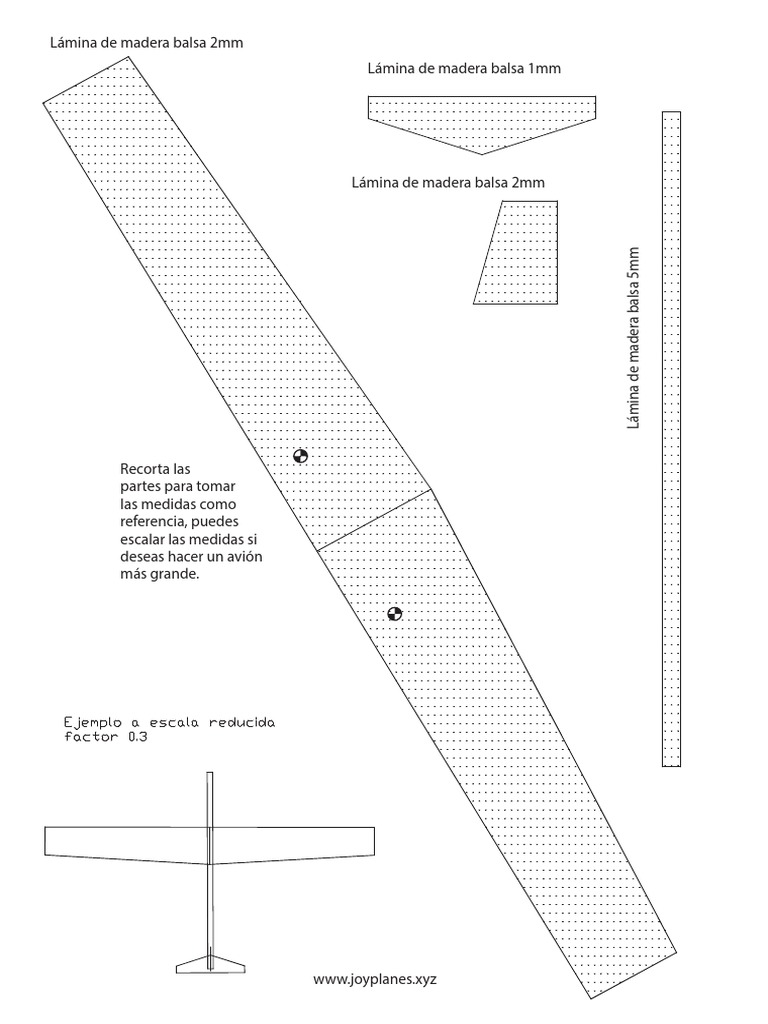 Lámina de madera balsa 2mm

Lámina de madera balsa 1mm

Lámina de madera balsa 2mm

Lámina de madera balsa 5mm

Recorta las partes para tomar las medidas como referencia, puedes escalar las medidas si deseas hacer un avión más grande.

Ejemplo a escala reducida factor 0.3

www.joyplanes.xyz