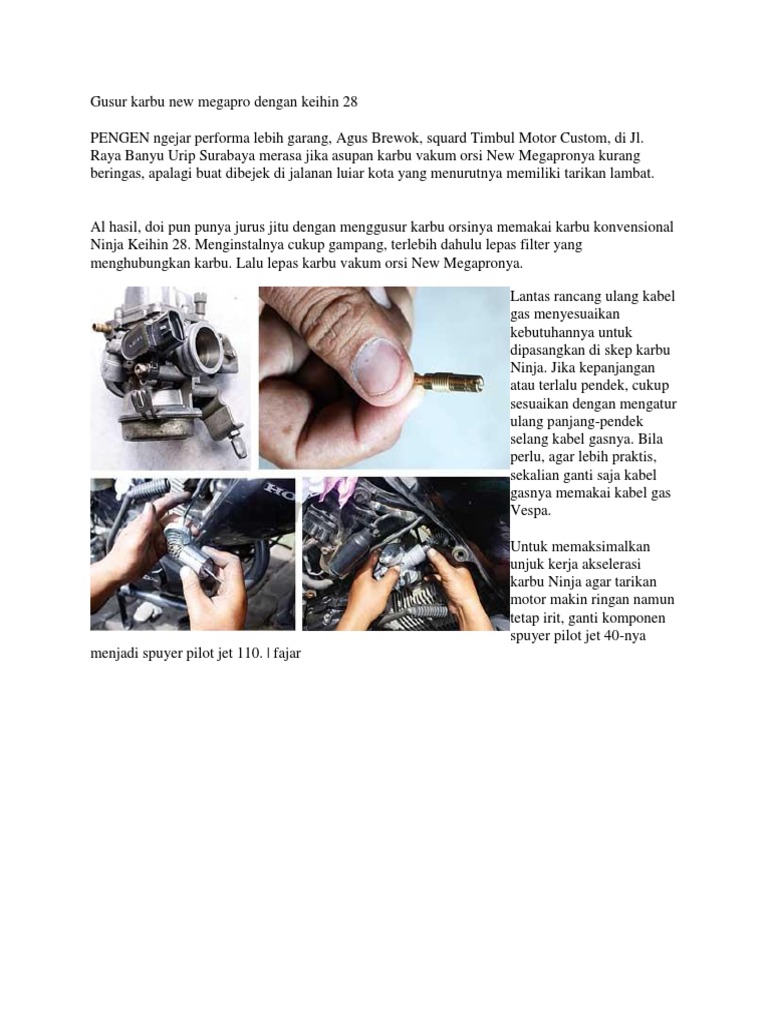 Gusur karbu new megapro dengan keihin 28

PENGEN ngejar performa lebih garang, Agus Brewok, squard Timbul Motor Custom, di Jl. Raya Banyu Urip Surabaya merasa jika asupan karbu vakum orsi New Megapronya kurang beringas, apalagi buat dibejek di jalanan luiar kota yang menurutnya memiliki tarikan lambat.

Al hasil, doi pun punya jurus jitu dengan menggusur karbu orsinya memakai karbu konvensional Ninja Keihin 28. Menginstalnya cukup gampang, terlebih dahulu lepas filter yang menghubungkan karbu. Lalu lepas karbu vakum orsi New Megapronya.

Lantas rancang ulang kabel gas menyesuaikan kebutuhannya untuk dipasangkan di skep karbu Ninja. Jika kepanjangan atau terlalu pendek, cukup sesuaikan dengan mengatur ulang panjang-pendek selang kabel gasnya. Bila perlu, agar lebih praktis, sekalian ganti saja kabel gasnya memakai kabel gas Vespa.

Untuk memaksimalkan unjuk kerja akselerasi karbu Ninja agar tarikan motor makin ringan namun tetap irit, ganti komponen spuyer pilot jet 40-nya menjadi spuyer pilot jet 110. | fajar