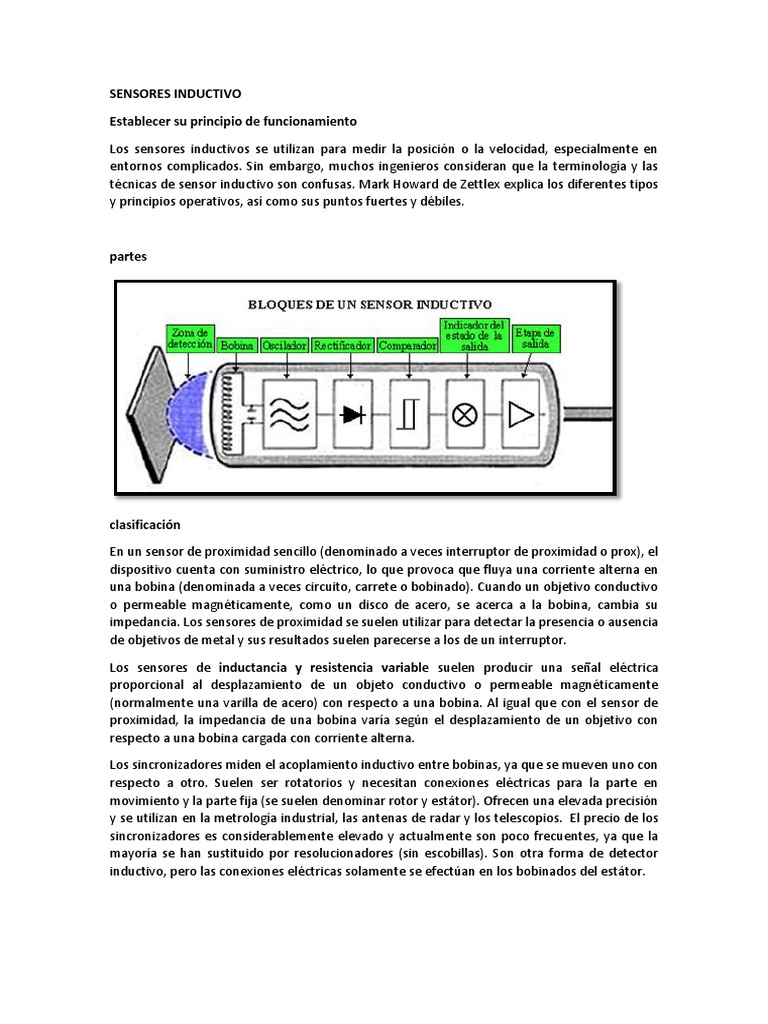 SENSORES INDUCTIVO

Establecer su principio de funcionamiento

Los sensores inductivos se utilizan para medir la posición o la velocidad, especialmente en entornos complicados. Sin embargo, muchos ingenieros consideran que la terminología y las técnicas de sensor inductivo son confusas. Mark Howard de Zettlex explica los diferentes tipos y principios operativos, así como sus puntos fuertes y débiles.

partes

BLOQUES DE UN SENSOR INDUCTIVO

Zona de detección

Bobina

Oscilador

Rectificador

Comparador

Indicador del estado de la salida

Etapa de salida

clasificación

En un sensor de proximidad sencillo (denominado a veces interruptor de proximidad o prox), el dispositivo cuenta con suministro eléctrico, lo que provoca que fluya una corriente alterna en una bobina (denominada a veces circuito, carrete o bobinado). Cuando un objetivo conductivo o permeable magnéticamente, como un disco de acero, se acerca a la bobina, cambia su impedancia. Los sensores de proximidad se suelen utilizar para detectar la presencia o ausencia de objetivos de metal y sus resultados suelen parecerse a los de un interruptor.

Los sensores de inductancia y resistencia variable suelen producir una señal eléctrica proporcional al desplazamiento de un objeto conductivo o permeable magnéticamente (normalmente una varilla de acero) con respecto a una bobina. Al igual que con el sensor de proximidad, la impedancia de una bobina varía según el desplazamiento de un objetivo con respecto a una bobina cargada con corriente alterna.

Los sincronizadores miden el acoplamiento inductivo entre bobinas, ya que se mueven uno con respecto a otro. Suelen ser rotatorios y necesitan conexiones eléctricas para la parte en movimiento y la parte fija (se suelen denominar rotor y estátor). Ofrecen una elevada precisión y se utilizan en la metrología industrial, las antenas de radar y los telescopios. El precio de los sincronizadores es considerablemente elevado y actualmente son poco frecuentes, ya que la mayoría se han sustituido por resolucionadores (sin escobillas). Son otra forma de detector inductivo, pero las conexiones eléctricas solamente se efectúan en los bobinados del estátor.