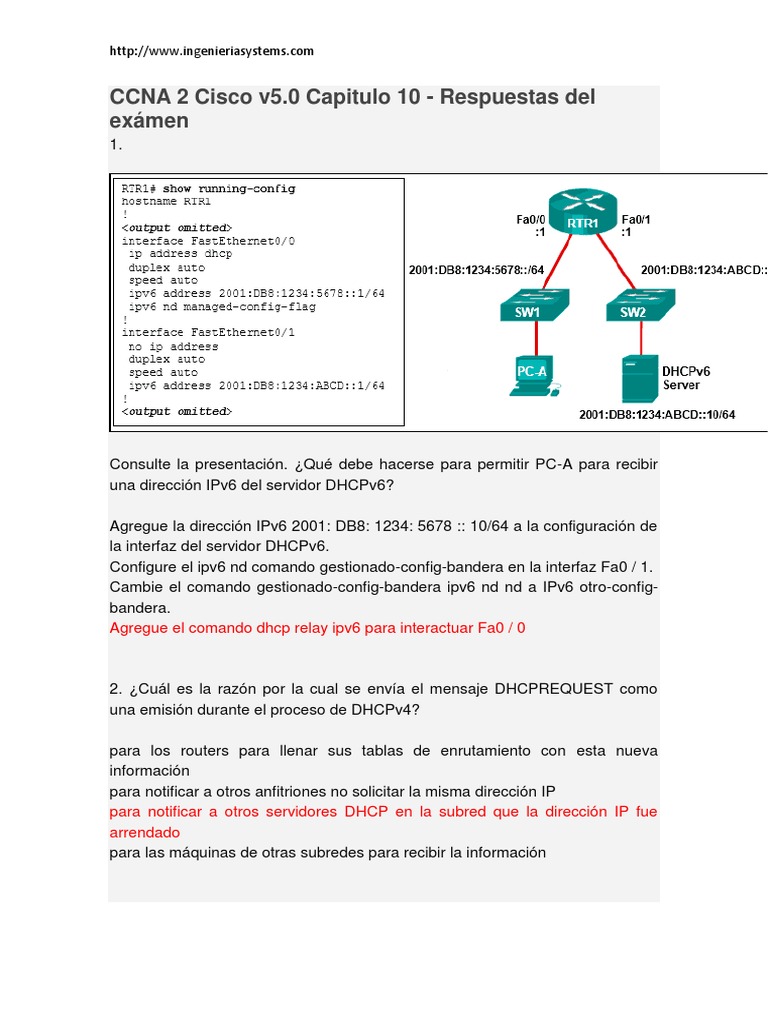 http://www.ingenieriasystems.com

CCNA 2 Cisco v5.0 Capitulo 10 - Respuestas del exámen

1.

RTR1# show running-config
hostname RTR1
!
<output omitted>
interface FastEthernet0/0
 ip address dhcp
 duplex auto
 speed auto
 ipv6 address 2001:DB8:1234:5678::1/64
 ipv6 nd managed-config-flag
!
interface FastEthernet0/1
 no ip address
 duplex auto
 speed auto
 ipv6 address 2001:DB8:1234:ABCD::1/64
!
<output omitted>

Fa0/0 :1
RTR1
Fa0/1 :1
2001:DB8:1234:5678::/64
2001:DB8:1234:ABCD::
SW1
SW2
PC-A
DHCPv6 Server
2001:DB8:1234:ABCD::10/64

Consulte la presentación. ¿Qué debe hacerse para permitir PC-A para recibir una dirección IPv6 del servidor DHCPv6?

Agregue la dirección IPv6 2001: DB8: 1234: 5678 :: 10/64 a la configuración de la interfaz del servidor DHCPv6.
Configure el ipv6 nd comando gestionado-config-bandera en la interfaz Fa0 / 1.
Cambie el comando gestionado-config-bandera ipv6 nd nd a IPv6 otro-config-bandera.
Agregue el comando dhcp relay ipv6 para interactuar Fa0 / 0

2. ¿Cuál es la razón por la cual se envía el mensaje DHCPREQUEST como una emisión durante el proceso de DHCPv4?

para los routers para llenar sus tablas de enrutamiento con esta nueva información
para notificar a otros anfitriones no solicitar la misma dirección IP
para notificar a otros servidores DHCP en la subred que la dirección IP fue arrendado
para las máquinas de otras subredes para recibir la información