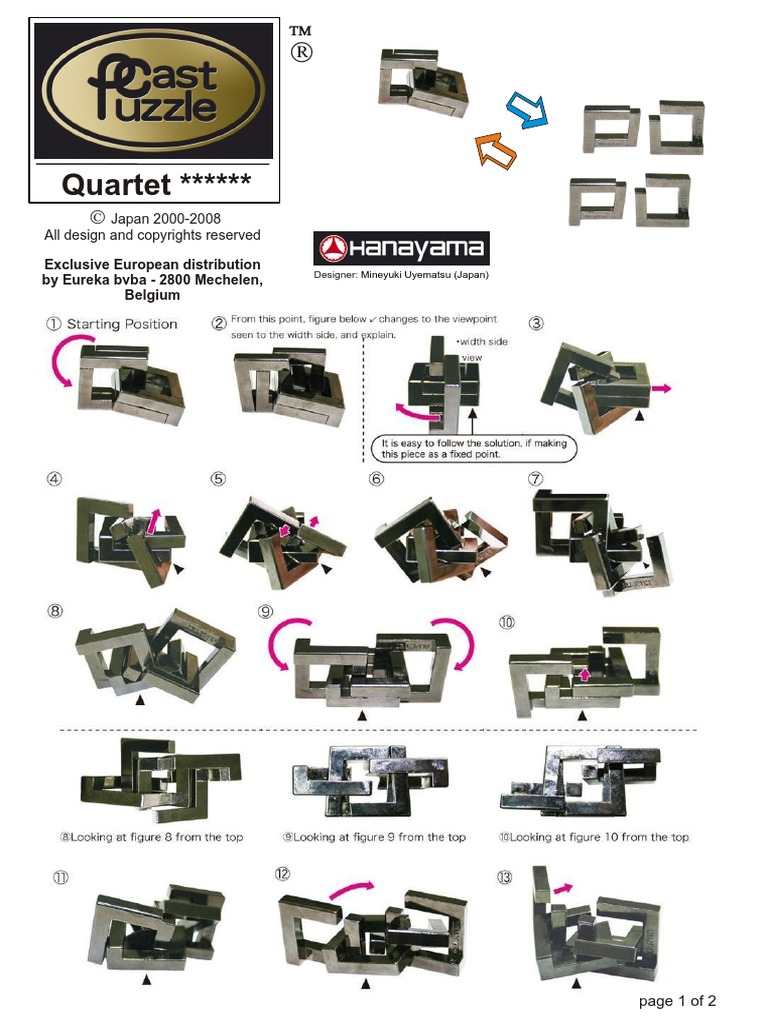 Cast Puzzle

™
®

Quartet ******

© Japan 2000-2008
All design and copyrights reserved

Exclusive European distribution by Eureka bvba - 2800 Mechelen, Belgium

HANAYAMA

Designer: Mineyuki Uyematsu (Japan)

① Starting Position

② From this point, figure below ↙ changes to the viewpoint seen to the width side, and explain.

•width side view

It is easy to follow the solution, if making this piece as a fixed point.

③

④

⑤

⑥

⑦

⑧

⑨

⑩

⑧Looking at figure 8 from the top

⑨Looking at figure 9 from the top

⑩Looking at figure 10 from the top

⑪

⑫

⑬

page 1 of 2