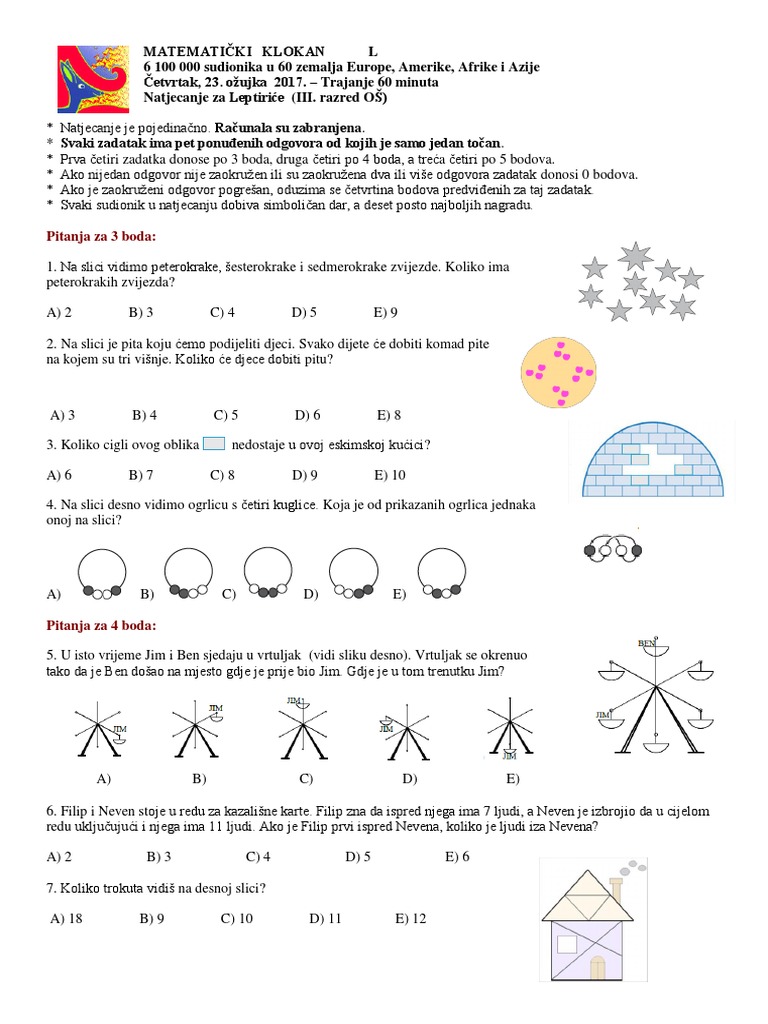 MATEMATIČKI KLOKAN L
6 100 000 sudionika u 60 zemalja Europe, Amerike, Afrike i Azije
Četvrtak, 23. ožujka 2017. – Trajanje 60 minuta
Natjecanje za Leptiriće (III. razred OŠ)

* Natjecanje je pojedinačno. Računala su zabranjena.
* Svaki zadatak ima pet ponuđenih odgovora od kojih je samo jedan točan.
* Prva četiri zadatka donose po 3 boda, druga četiri po 4 boda, a treća četiri po 5 bodova.
* Ako nijedan odgovor nije zaokružen ili su zaokružena dva ili više odgovora zadatak donosi 0 bodova.
* Ako je zaokruženi odgovor pogrešan, oduzima se četvrtina bodova predviđenih za taj zadatak.
* Svaki sudionik u natjecanju dobiva simboličan dar, a deset posto najboljih nagradu.

Pitanja za 3 boda:

1. Na slici vidimo peterokrake, šesterokrake i sedmerokrake zvijezde. Koliko ima peterokrakih zvijezda?

A) 2 B) 3 C) 4 D) 5 E) 9

2. Na slici je pita koju ćemo podijeliti djeci. Svako dijete će dobiti komad pite na kojem su tri višnje. Koliko će djece dobiti pitu?

A) 3 B) 4 C) 5 D) 6 E) 8

3. Koliko cigli ovog oblika nedostaje u ovoj eskimskoj kućici?

A) 6 B) 7 C) 8 D) 9 E) 10

4. Na slici desno vidimo ogrlicu s četiri kuglice. Koja je od prikazanih ogrlica jednaka onoj na slici?

A) B) C) D) E)

Pitanja za 4 boda:

5. U isto vrijeme Jim i Ben sjedaju u vrtuljak (vidi sliku desno). Vrtuljak se okrenuo tako da je Ben došao na mjesto gdje je prije bio Jim. Gdje je u tom trenutku Jim?

BEN
JIM

JIM JIM JIM JIM JIM

A) B) C) D) E)

6. Filip i Neven stoje u redu za kazališne karte. Filip zna da ispred njega ima 7 ljudi, a Neven je izbrojio da u cijelom redu uključujući i njega ima 11 ljudi. Ako je Filip prvi ispred Nevena, koliko je ljudi iza Nevena?

A) 2 B) 3 C) 4 D) 5 E) 6

7. Koliko trokuta vidiš na desnoj slici?

A) 18 B) 9 C) 10 D) 11 E) 12