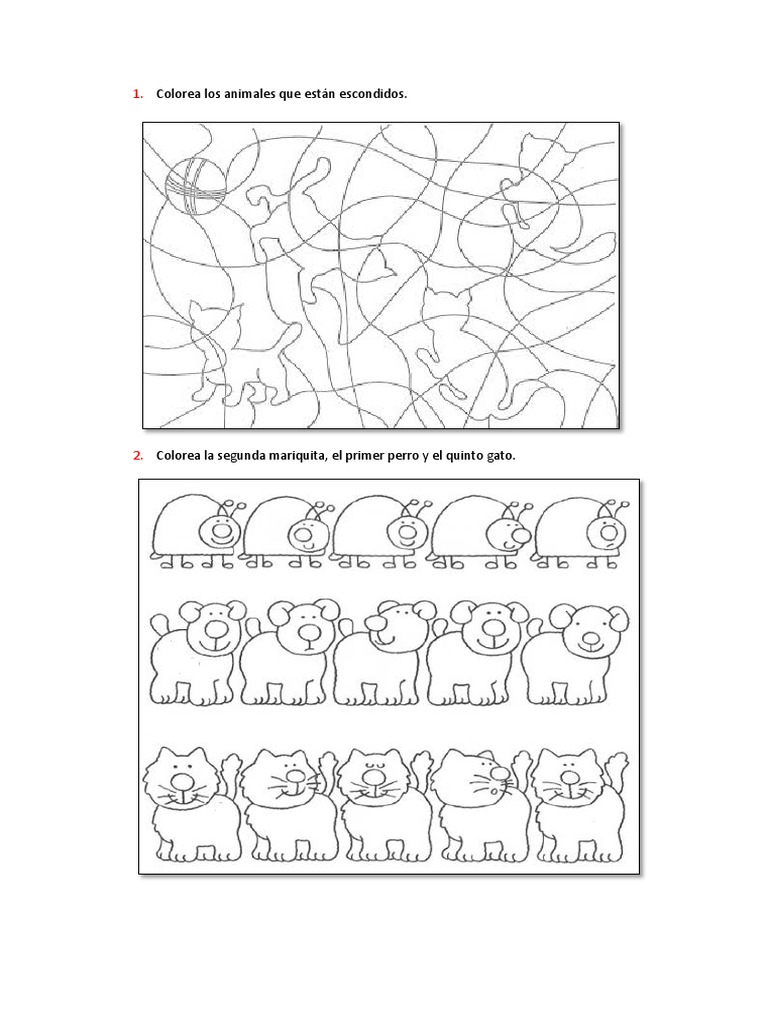 1. Colorea los animales que están escondidos.

2. Colorea la segunda mariquita, el primer perro y el quinto gato.