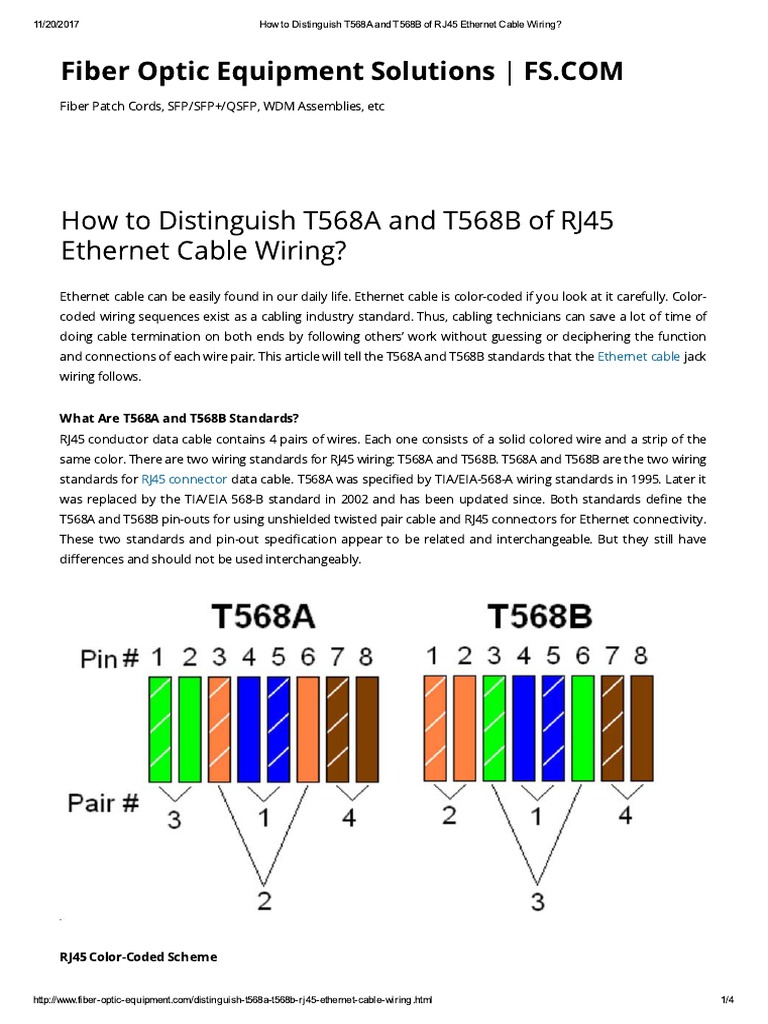 11/20/2017 How to Distinguish T568A and T568B of RJ45 Ethernet Cable Wiring?

Fiber Optic Equipment Solutions | FS.COM

Fiber Patch Cords, SFP/SFP+/QSFP, WDM Assemblies, etc

How to Distinguish T568A and T568B of RJ45 Ethernet Cable Wiring?

Ethernet cable can be easily found in our daily life. Ethernet cable is color-coded if you look at it carefully. Color-coded wiring sequences exist as a cabling industry standard. Thus, cabling technicians can save a lot of time of doing cable termination on both ends by following others' work without guessing or deciphering the function and connections of each wire pair. This article will tell the T568A and T568B standards that the Ethernet cable jack wiring follows.

What Are T568A and T568B Standards?

RJ45 conductor data cable contains 4 pairs of wires. Each one consists of a solid colored wire and a strip of the same color. There are two wiring standards for RJ45 wiring: T568A and T568B. T568A and T568B are the two wiring standards for RJ45 connector data cable. T568A was specified by TIA/EIA-568-A wiring standards in 1995. Later it was replaced by the TIA/EIA 568-B standard in 2002 and has been updated since. Both standards define the T568A and T568B pin-outs for using unshielded twisted pair cable and RJ45 connectors for Ethernet connectivity. These two standards and pin-out specification appear to be related and interchangeable. But they still have differences and should not be used interchangeably.

T568A

Pin # 1 2 3 4 5 6 7 8

Pair # 3 1 4 2

T568B

1 2 3 4 5 6 7 8

2 1 4 3

RJ45 Color-Coded Scheme

http://www.fiber-optic-equipment.com/distinguish-t568a-t568b-rj45-ethernet-cable-wiring.html 1/4