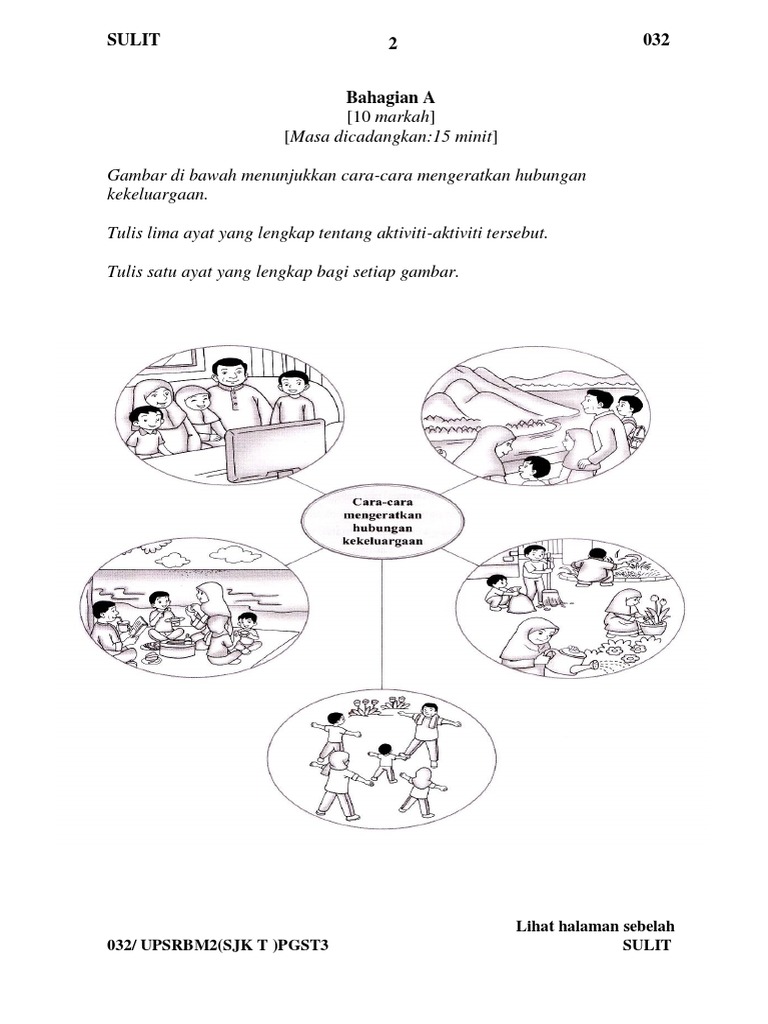 SULIT 2 032

Bahagian A
[10 markah]
[Masa dicadangkan:15 minit]

Gambar di bawah menunjukkan cara-cara mengeratkan hubungan kekeluargaan.

Tulis lima ayat yang lengkap tentang aktiviti-aktiviti tersebut.

Tulis satu ayat yang lengkap bagi setiap gambar.

Cara-cara mengeratkan hubungan kekeluargaan

Lihat halaman sebelah
032/ UPSRBM2(SJK T )PGST3 SULIT