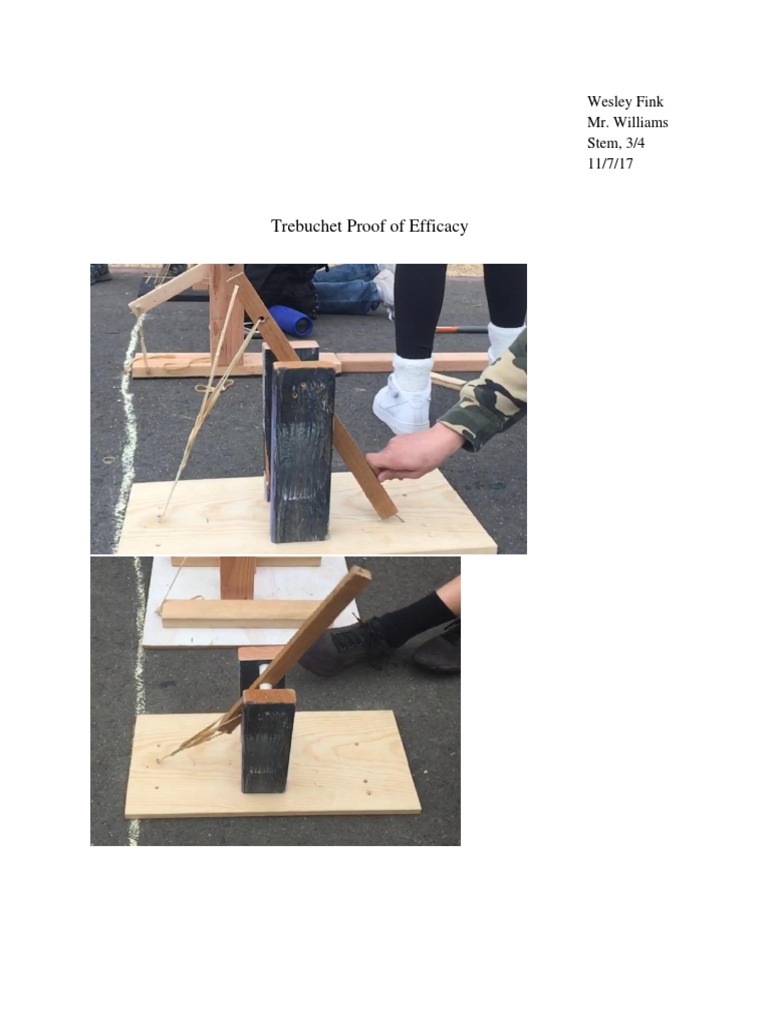 Wesley Fink
Mr. Williams
Stem, 3/4
11/7/17

Trebuchet Proof of Efficacy