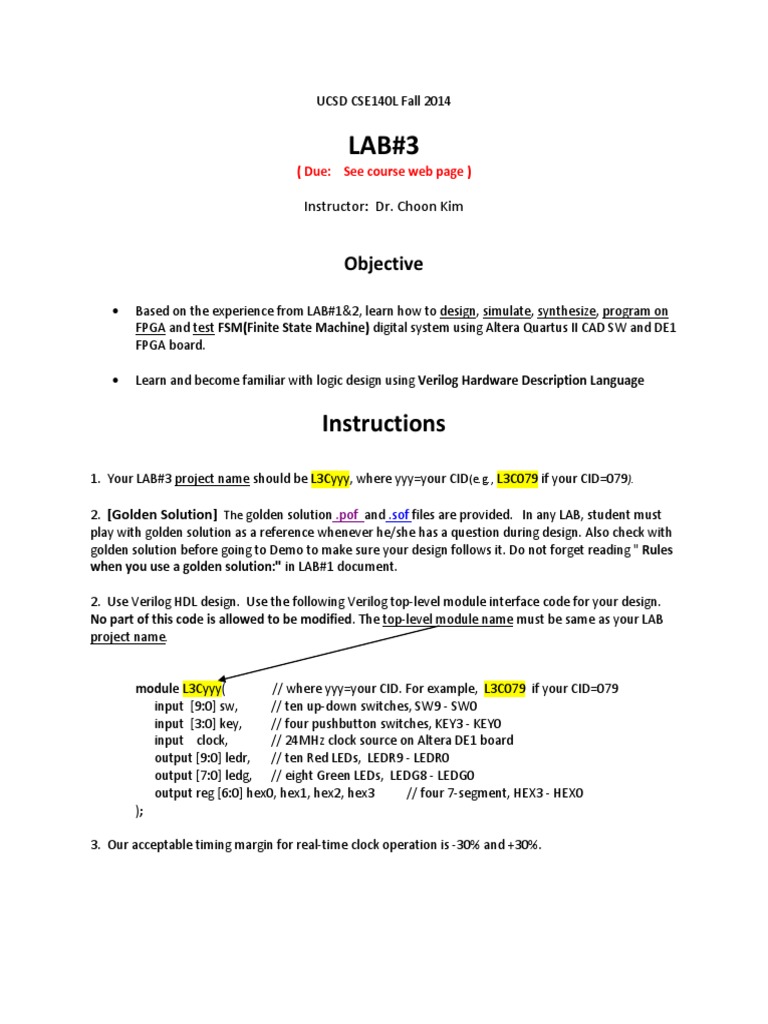 UCSD CSE140L Fall 2014

LAB#3

( Due: See course web page )

Instructor: Dr. Choon Kim

Objective

• Based on the experience from LAB#1&2, learn how to design, simulate, synthesize, program on FPGA and test FSM(Finite State Machine) digital system using Altera Quartus II CAD SW and DE1 FPGA board.

• Learn and become familiar with logic design using Verilog Hardware Description Language

Instructions

1. Your LAB#3 project name should be L3Cyyy, where yyy=your CID(e.g., L3C079 if your CID=079).

2. [Golden Solution] The golden solution .pof and .sof files are provided. In any LAB, student must play with golden solution as a reference whenever he/she has a question during design. Also check with golden solution before going to Demo to make sure your design follows it. Do not forget reading " Rules when you use a golden solution:" in LAB#1 document.

2. Use Verilog HDL design. Use the following Verilog top-level module interface code for your design. No part of this code is allowed to be modified. The top-level module name must be same as your LAB project name.

module L3Cyyy( // where yyy=your CID. For example, L3C079 if your CID=079
input [9:0] sw, // ten up-down switches, SW9 - SW0
input [3:0] key, // four pushbutton switches, KEY3 - KEY0
input clock, // 24MHz clock source on Altera DE1 board
output [9:0] ledr, // ten Red LEDs, LEDR9 - LEDR0
output [7:0] ledg, // eight Green LEDs, LEDG8 - LEDG0
output reg [6:0] hex0, hex1, hex2, hex3 // four 7-segment, HEX3 - HEX0
);

3. Our acceptable timing margin for real-time clock operation is -30% and +30%.