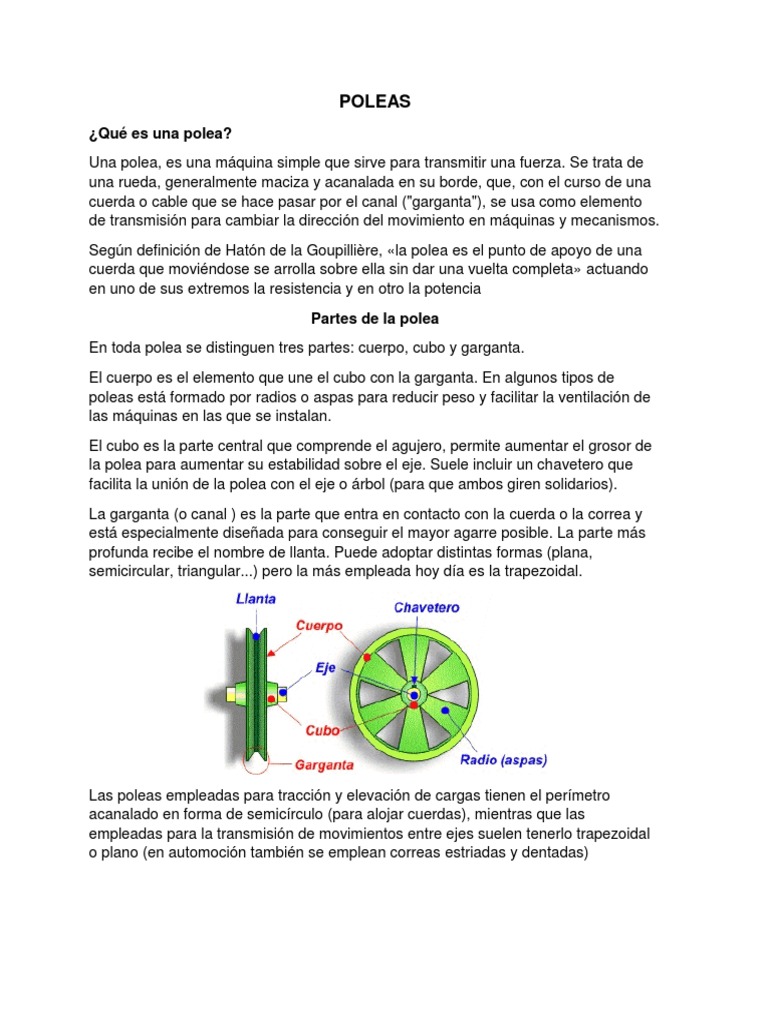 POLEAS

¿Qué es una polea?

Una polea, es una máquina simple que sirve para transmitir una fuerza. Se trata de una rueda, generalmente maciza y acanalada en su borde, que, con el curso de una cuerda o cable que se hace pasar por el canal ("garganta"), se usa como elemento de transmisión para cambiar la dirección del movimiento en máquinas y mecanismos.

Según definición de Hatón de la Goupillière, «la polea es el punto de apoyo de una cuerda que moviéndose se arrolla sobre ella sin dar una vuelta completa» actuando en uno de sus extremos la resistencia y en otro la potencia

Partes de la polea

En toda polea se distinguen tres partes: cuerpo, cubo y garganta.

El cuerpo es el elemento que une el cubo con la garganta. En algunos tipos de poleas está formado por radios o aspas para reducir peso y facilitar la ventilación de las máquinas en las que se instalan.

El cubo es la parte central que comprende el agujero, permite aumentar el grosor de la polea para aumentar su estabilidad sobre el eje. Suele incluir un chavetero que facilita la unión de la polea con el eje o árbol (para que ambos giren solidarios).

La garganta (o canal ) es la parte que entra en contacto con la cuerda o la correa y está especialmente diseñada para conseguir el mayor agarre posible. La parte más profunda recibe el nombre de llanta. Puede adoptar distintas formas (plana, semicircular, triangular...) pero la más empleada hoy día es la trapezoidal.

Llanta
Cuerpo
Eje
Cubo
Garganta
Chavetero
Radio (aspas)

Las poleas empleadas para tracción y elevación de cargas tienen el perímetro acanalado en forma de semicírculo (para alojar cuerdas), mientras que las empleadas para la transmisión de movimientos entre ejes suelen tenerlo trapezoidal o plano (en automoción también se emplean correas estriadas y dentadas)