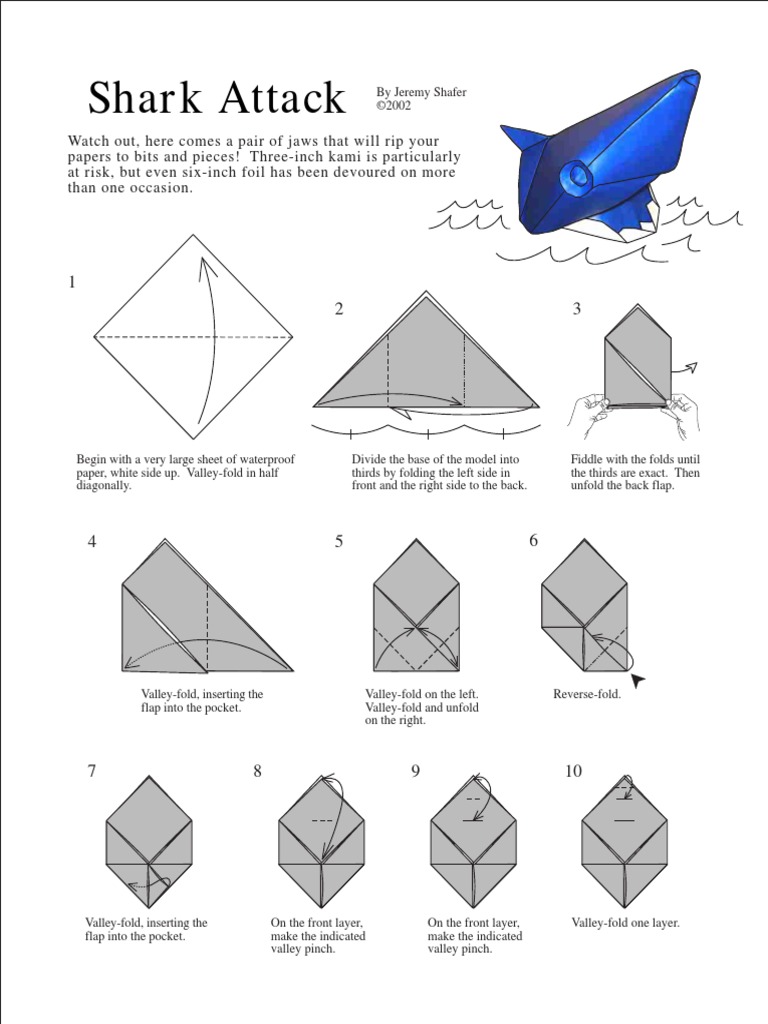 Shark Attack

By Jeremy Shafer
©2002

Watch out, here comes a pair of jaws that will rip your papers to bits and pieces! Three-inch kami is particularly at risk, but even six-inch foil has been devoured on more than one occasion.

1

Begin with a very large sheet of waterproof paper, white side up. Valley-fold in half diagonally.

2

Divide the base of the model into thirds by folding the left side in front and the right side to the back.

3

Fiddle with the folds until the thirds are exact. Then unfold the back flap.

4

Valley-fold, inserting the flap into the pocket.

5

Valley-fold on the left. Valley-fold and unfold on the right.

6

Reverse-fold.

7

Valley-fold, inserting the flap into the pocket.

8

On the front layer, make the indicated valley pinch.

9

On the front layer, make the indicated valley pinch.

10

Valley-fold one layer.