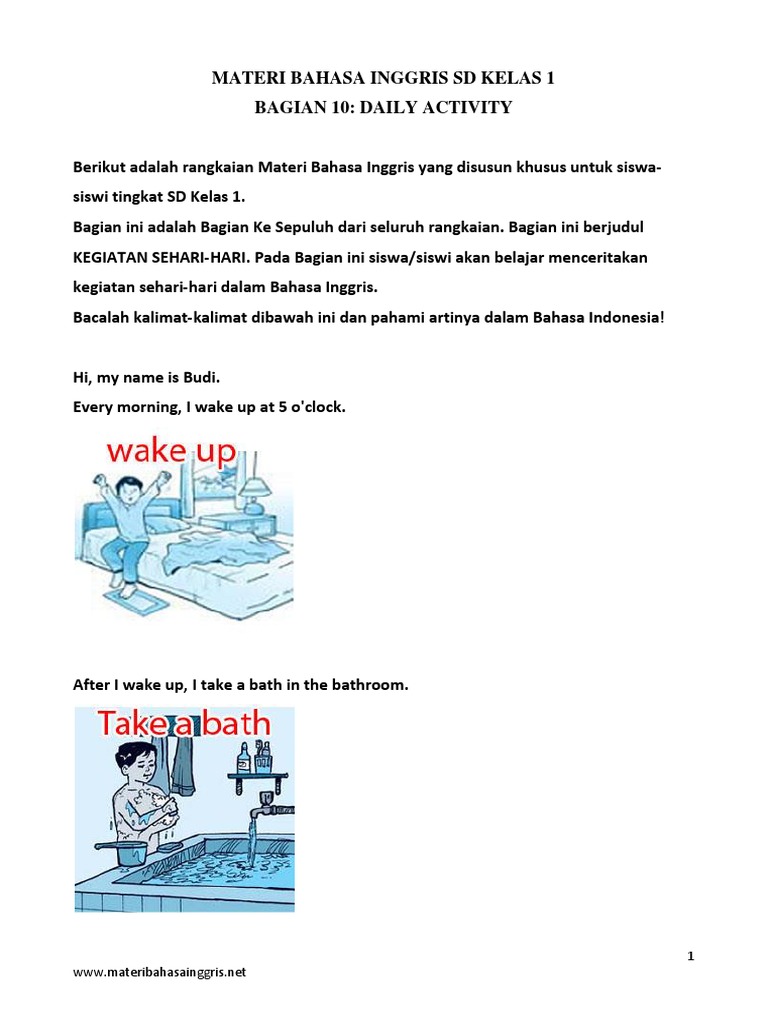 MATERI BAHASA INGGRIS SD KELAS 1
BAGIAN 10: DAILY ACTIVITY

Berikut adalah rangkaian Materi Bahasa Inggris yang disusun khusus untuk siswa-siswi tingkat SD Kelas 1.
Bagian ini adalah Bagian Ke Sepuluh dari seluruh rangkaian. Bagian ini berjudul KEGIATAN SEHARI-HARI. Pada Bagian ini siswa/siswi akan belajar menceritakan kegiatan sehari-hari dalam Bahasa Inggris.
Bacalah kalimat-kalimat dibawah ini dan pahami artinya dalam Bahasa Indonesia!

Hi, my name is Budi.
Every morning, I wake up at 5 o'clock.

wake up

After I wake up, I take a bath in the bathroom.

Take a bath

1

www.materibahasainggris.net