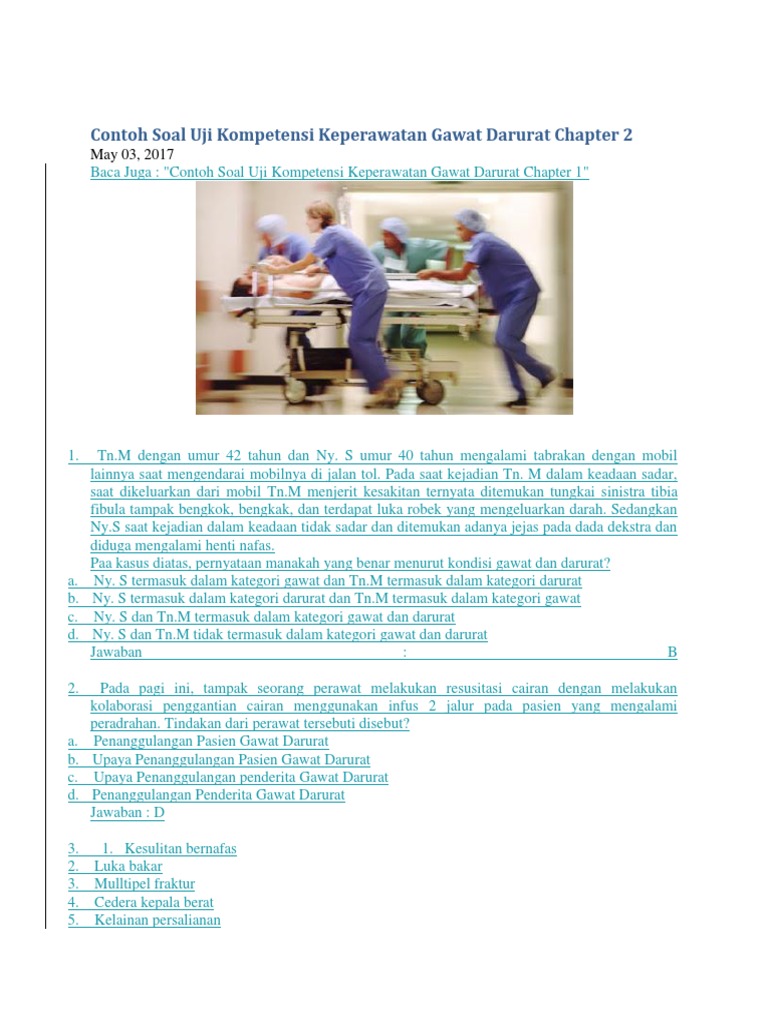 Contoh Soal Uji Kompetensi Keperawatan Gawat Darurat Chapter 2

May 03, 2017

Baca Juga : "Contoh Soal Uji Kompetensi Keperawatan Gawat Darurat Chapter 1"

1. Tn.M dengan umur 42 tahun dan Ny. S umur 40 tahun mengalami tabrakan dengan mobil lainnya saat mengendarai mobilnya di jalan tol. Pada saat kejadian Tn. M dalam keadaan sadar, saat dikeluarkan dari mobil Tn.M menjerit kesakitan ternyata ditemukan tungkai sinistra tibia fibula tampak bengkok, bengkak, dan terdapat luka robek yang mengeluarkan darah. Sedangkan Ny.S saat kejadian dalam keadaan tidak sadar dan ditemukan adanya jejas pada dada dekstra dan diduga mengalami henti nafas.
Paa kasus diatas, pernyataan manakah yang benar menurut kondisi gawat dan darurat?
a. Ny. S termasuk dalam kategori gawat dan Tn.M termasuk dalam kategori darurat
b. Ny. S termasuk dalam kategori darurat dan Tn.M termasuk dalam kategori gawat
c. Ny. S dan Tn.M termasuk dalam kategori gawat dan darurat
d. Ny. S dan Tn.M tidak termasuk dalam kategori gawat dan darurat
Jawaban : B

2. Pada pagi ini, tampak seorang perawat melakukan resusitasi cairan dengan melakukan kolaborasi penggantian cairan menggunakan infus 2 jalur pada pasien yang mengalami peradrahan. Tindakan dari perawat tersebuti disebut?
a. Penanggulangan Pasien Gawat Darurat
b. Upaya Penanggulangan Pasien Gawat Darurat
c. Upaya Penanggulangan penderita Gawat Darurat
d. Penanggulangan Penderita Gawat Darurat
Jawaban : D

3. 1. Kesulitan bernafas
2. Luka bakar
3. Mulltipel fraktur
4. Cedera kepala berat
5. Kelainan persalianan