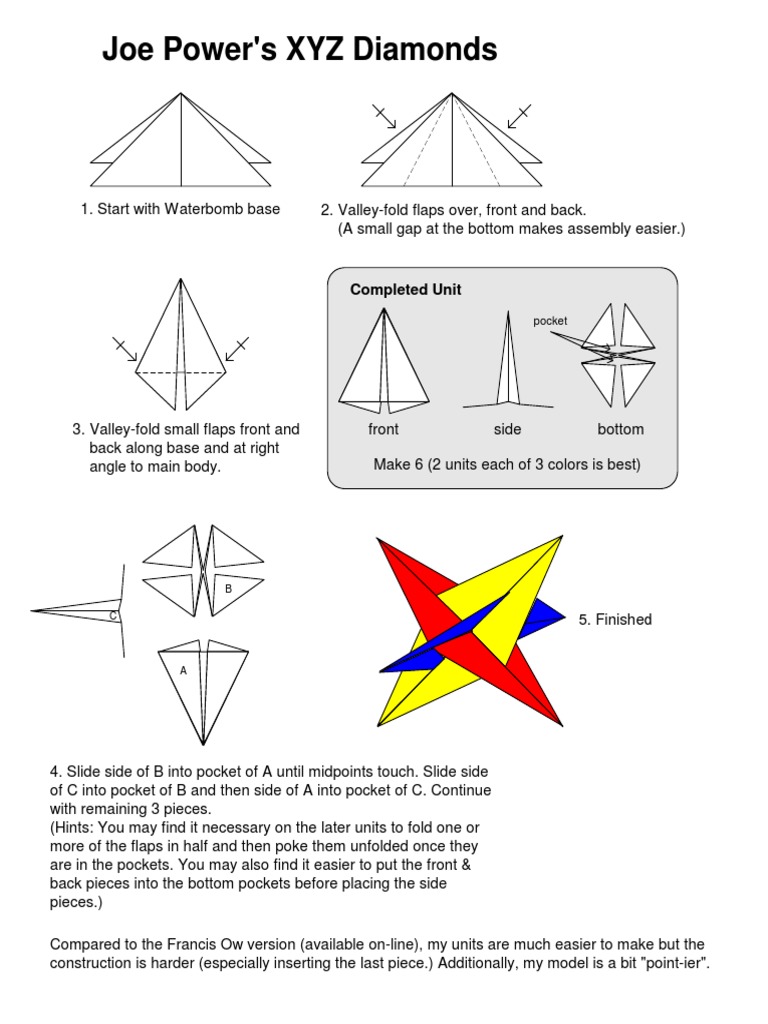 Joe Power's XYZ Diamonds

1. Start with Waterbomb base

2. Valley-fold flaps over, front and back. (A small gap at the bottom makes assembly easier.)

3. Valley-fold small flaps front and back along base and at right angle to main body.

Completed Unit

pocket

front

side

bottom

Make 6 (2 units each of 3 colors is best)

C

B

A

5. Finished

4. Slide side of B into pocket of A until midpoints touch. Slide side of C into pocket of B and then side of A into pocket of C. Continue with remaining 3 pieces.
(Hints: You may find it necessary on the later units to fold one or more of the flaps in half and then poke them unfolded once they are in the pockets. You may also find it easier to put the front & back pieces into the bottom pockets before placing the side pieces.)

Compared to the Francis Ow version (available on-line), my units are much easier to make but the construction is harder (especially inserting the last piece.) Additionally, my model is a bit "point-ier".