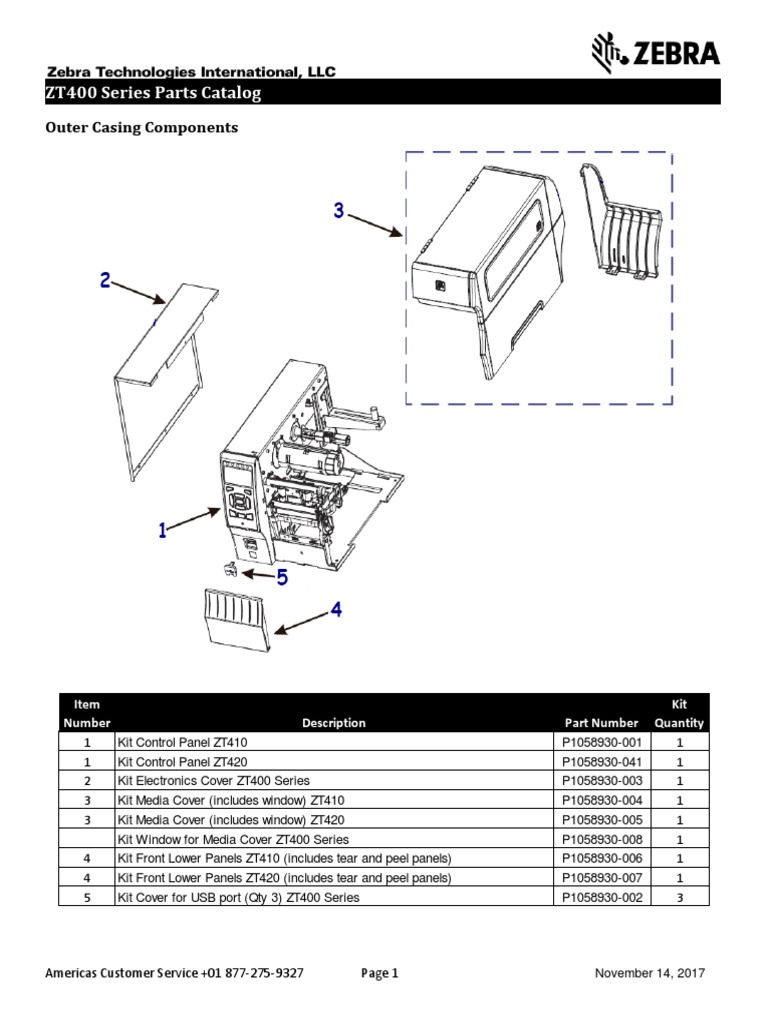 ZEBRA

Zebra Technologies International, LLC

ZT400 Series Parts Catalog

Outer Casing Components

3

2

1

5

4

| Item Number | Description | Part Number | Kit Quantity |
|---|---|---|---|
| 1 | Kit Control Panel ZT410 | P1058930-001 | 1 |
| 1 | Kit Control Panel ZT420 | P1058930-041 | 1 |
| 2 | Kit Electronics Cover ZT400 Series | P1058930-003 | 1 |
| 3 | Kit Media Cover (includes window) ZT410 | P1058930-004 | 1 |
| 3 | Kit Media Cover (includes window) ZT420 | P1058930-005 | 1 |
|  | Kit Window for Media Cover ZT400 Series | P1058930-008 | 1 |
| 4 | Kit Front Lower Panels ZT410 (includes tear and peel panels) | P1058930-006 | 1 |
| 4 | Kit Front Lower Panels ZT420 (includes tear and peel panels) | P1058930-007 | 1 |
| 5 | Kit Cover for USB port (Qty 3) ZT400 Series | P1058930-002 | 3 |

Americas Customer Service +01 877-275-9327

Page 1

November 14, 2017