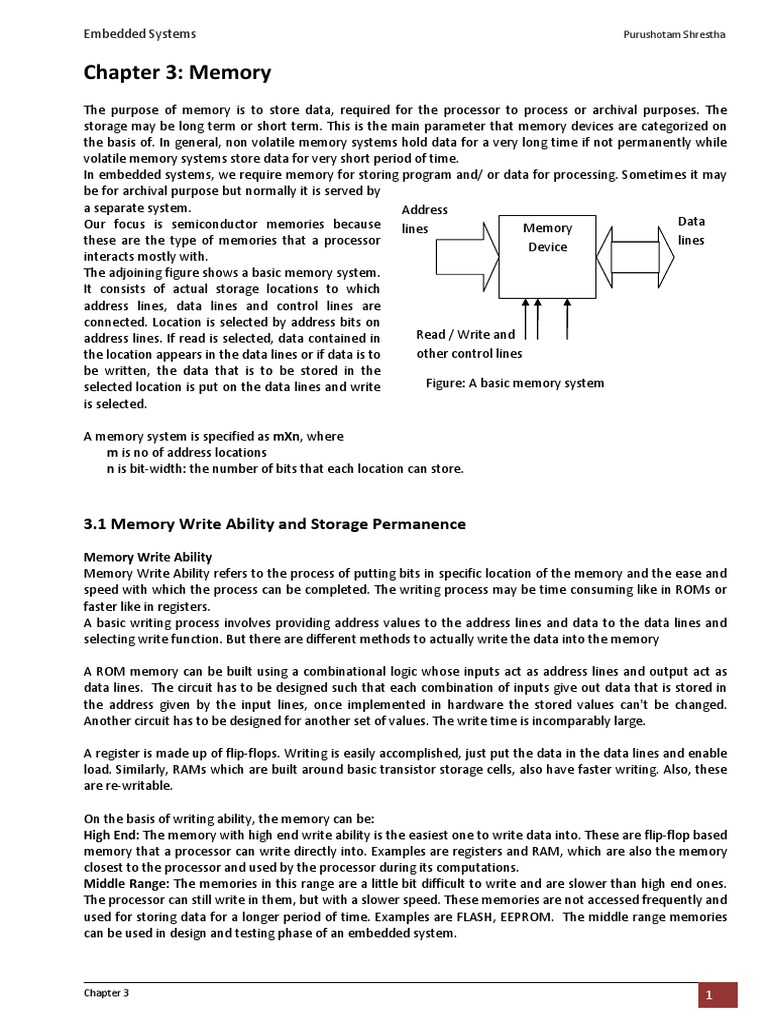 Embedded Systems

Purushotam Shrestha

Chapter 3: Memory

The purpose of memory is to store data, required for the processor to process or archival purposes. The storage may be long term or short term. This is the main parameter that memory devices are categorized on the basis of. In general, non volatile memory systems hold data for a very long time if not permanently while volatile memory systems store data for very short period of time.
In embedded systems, we require memory for storing program and/ or data for processing. Sometimes it may be for archival purpose but normally it is served by a separate system.
Our focus is semiconductor memories because these are the type of memories that a processor interacts mostly with.
The adjoining figure shows a basic memory system. It consists of actual storage locations to which address lines, data lines and control lines are connected. Location is selected by address bits on address lines. If read is selected, data contained in the location appears in the data lines or if data is to be written, the data that is to be stored in the selected location is put on the data lines and write is selected.

Address lines

Memory Device

Data lines

Read / Write and other control lines

Figure: A basic memory system

A memory system is specified as mXn, where
m is no of address locations
n is bit-width: the number of bits that each location can store.

3.1 Memory Write Ability and Storage Permanence

Memory Write Ability
Memory Write Ability refers to the process of putting bits in specific location of the memory and the ease and speed with which the process can be completed. The writing process may be time consuming like in ROMs or faster like in registers.
A basic writing process involves providing address values to the address lines and data to the data lines and selecting write function. But there are different methods to actually write the data into the memory

A ROM memory can be built using a combinational logic whose inputs act as address lines and output act as data lines. The circuit has to be designed such that each combination of inputs give out data that is stored in the address given by the input lines, once implemented in hardware the stored values can't be changed. Another circuit has to be designed for another set of values. The write time is incomparably large.

A register is made up of flip-flops. Writing is easily accomplished, just put the data in the data lines and enable load. Similarly, RAMs which are built around basic transistor storage cells, also have faster writing. Also, these are re-writable.

On the basis of writing ability, the memory can be:
High End: The memory with high end write ability is the easiest one to write data into. These are flip-flop based memory that a processor can write directly into. Examples are registers and RAM, which are also the memory closest to the processor and used by the processor during its computations.
Middle Range: The memories in this range are a little bit difficult to write and are slower than high end ones. The processor can still write in them, but with a slower speed. These memories are not accessed frequently and used for storing data for a longer period of time. Examples are FLASH, EEPROM. The middle range memories can be used in design and testing phase of an embedded system.

Chapter 3

1