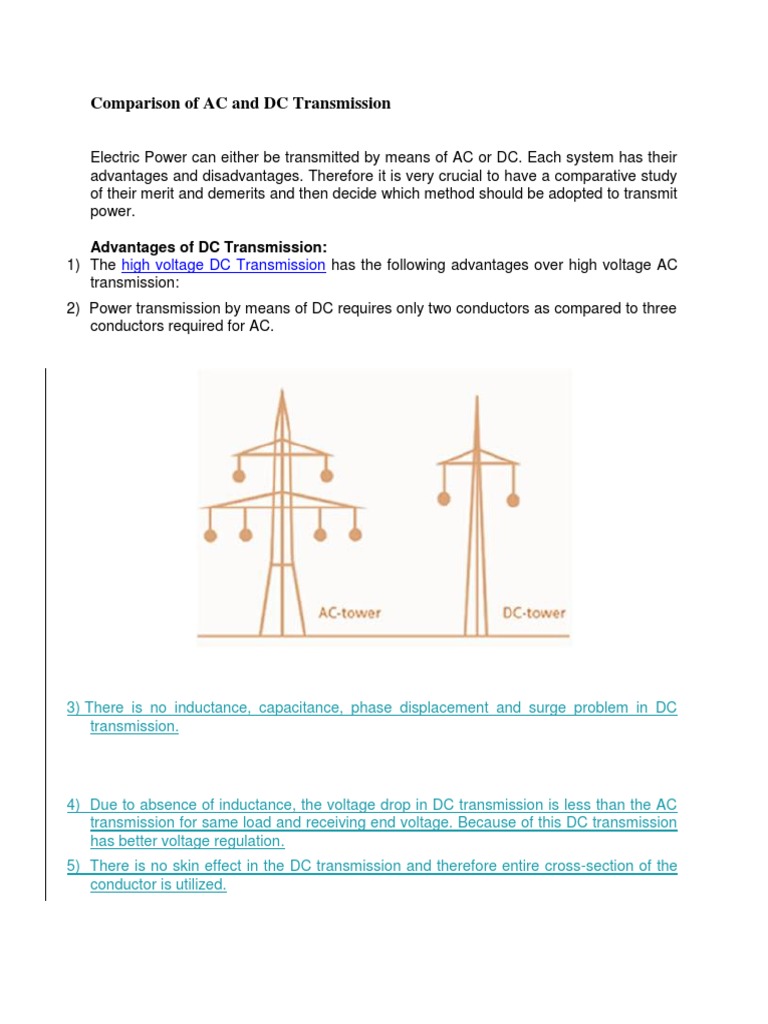 Comparison of AC and DC Transmission

Electric Power can either be transmitted by means of AC or DC. Each system has their advantages and disadvantages. Therefore it is very crucial to have a comparative study of their merit and demerits and then decide which method should be adopted to transmit power.

Advantages of DC Transmission:

1) The high voltage DC Transmission has the following advantages over high voltage AC transmission:

2) Power transmission by means of DC requires only two conductors as compared to three conductors required for AC.

AC-tower

DC-tower

3) There is no inductance, capacitance, phase displacement and surge problem in DC transmission.

4) Due to absence of inductance, the voltage drop in DC transmission is less than the AC transmission for same load and receiving end voltage. Because of this DC transmission has better voltage regulation.

5) There is no skin effect in the DC transmission and therefore entire cross-section of the conductor is utilized.