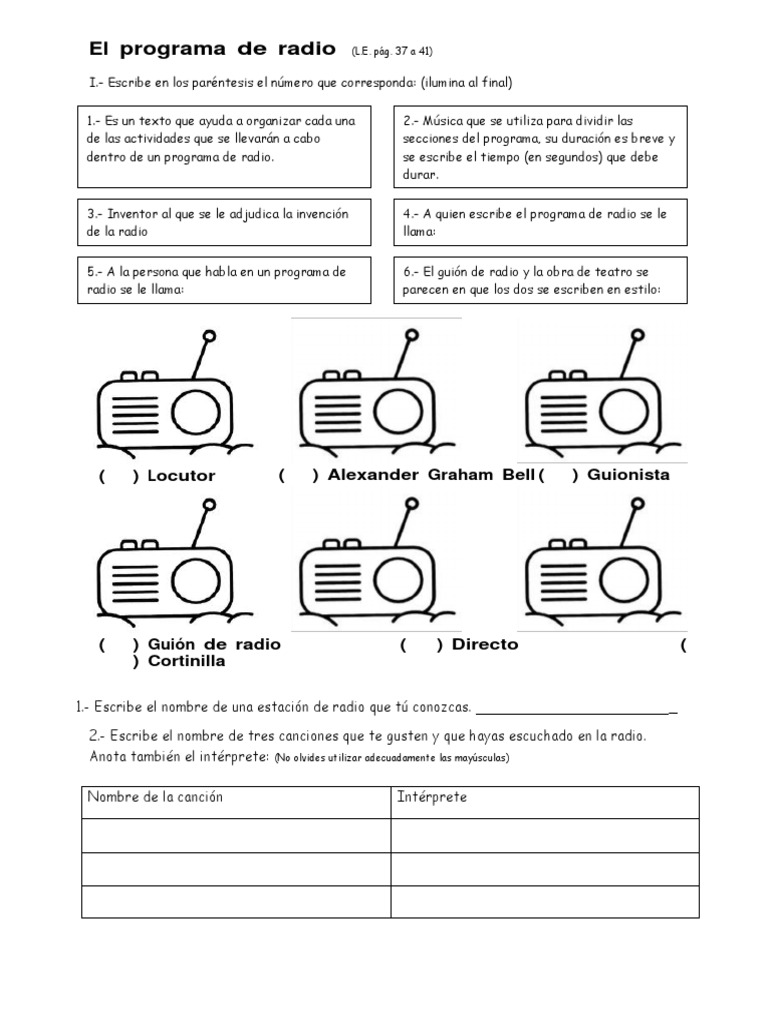 El programa de radio (L.E. pág. 37 a 41)

I.- Escribe en los paréntesis el número que corresponda: (ilumina al final)

1.- Es un texto que ayuda a organizar cada una de las actividades que se llevarán a cabo dentro de un programa de radio.

2.- Música que se utiliza para dividir las secciones del programa, su duración es breve y se escribe el tiempo (en segundos) que debe durar.

3.- Inventor al que se le adjudica la invención de la radio

4.- A quien escribe el programa de radio se le llama:

5.- A la persona que habla en un programa de radio se le llama:

6.- El guión de radio y la obra de teatro se parecen en que los dos se escriben en estilo:

( ) Locutor ( ) Alexander Graham Bell ( ) Guionista

( ) Guión de radio ( ) Directo ( ) Cortinilla

1.- Escribe el nombre de una estación de radio que tú conozcas. ________________________

2.- Escribe el nombre de tres canciones que te gusten y que hayas escuchado en la radio. Anota también el intérprete: (No olvides utilizar adecuadamente las mayúsculas)

| Nombre de la canción | Intérprete |
|---|---|
| | |
| | |
| | |