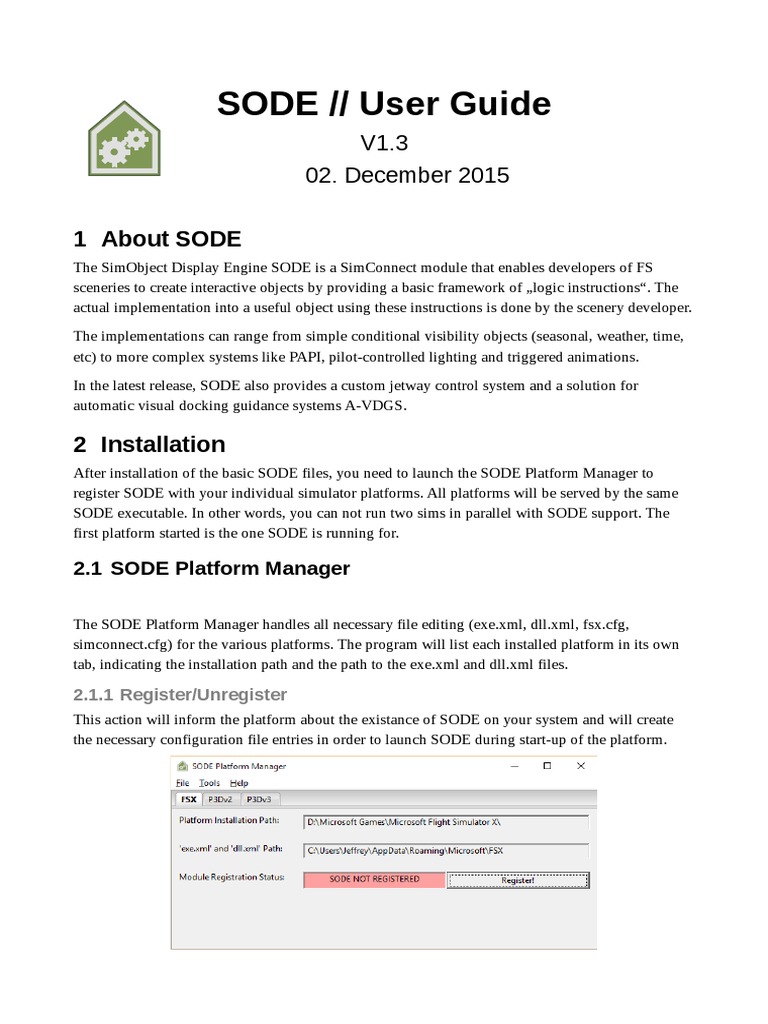 SODE // User Guide

V1.3

02. December 2015

1 About SODE

The SimObject Display Engine SODE is a SimConnect module that enables developers of FS sceneries to create interactive objects by providing a basic framework of „logic instructions“. The actual implementation into a useful object using these instructions is done by the scenery developer.

The implementations can range from simple conditional visibility objects (seasonal, weather, time, etc) to more complex systems like PAPI, pilot-controlled lighting and triggered animations.

In the latest release, SODE also provides a custom jetway control system and a solution for automatic visual docking guidance systems A-VDGS.

2 Installation

After installation of the basic SODE files, you need to launch the SODE Platform Manager to register SODE with your individual simulator platforms. All platforms will be served by the same SODE executable. In other words, you can not run two sims in parallel with SODE support. The first platform started is the one SODE is running for.

2.1 SODE Platform Manager

The SODE Platform Manager handles all necessary file editing (exe.xml, dll.xml, fsx.cfg, simconnect.cfg) for the various platforms. The program will list each installed platform in its own tab, indicating the installation path and the path to the exe.xml and dll.xml files.

2.1.1 Register/Unregister

This action will inform the platform about the existance of SODE on your system and will create the necessary configuration file entries in order to launch SODE during start-up of the platform.

SODE Platform Manager

File Tools Help

FSX P3Dv2 P3Dv3

Platform Installation Path: D:\Microsoft Games\Microsoft Flight Simulator X\

'exe.xml' and 'dll.xml' Path: C:\Users\Jeffrey\AppData\Roaming\Microsoft\FSX

Module Registration Status: SODE NOT REGISTERED Register!