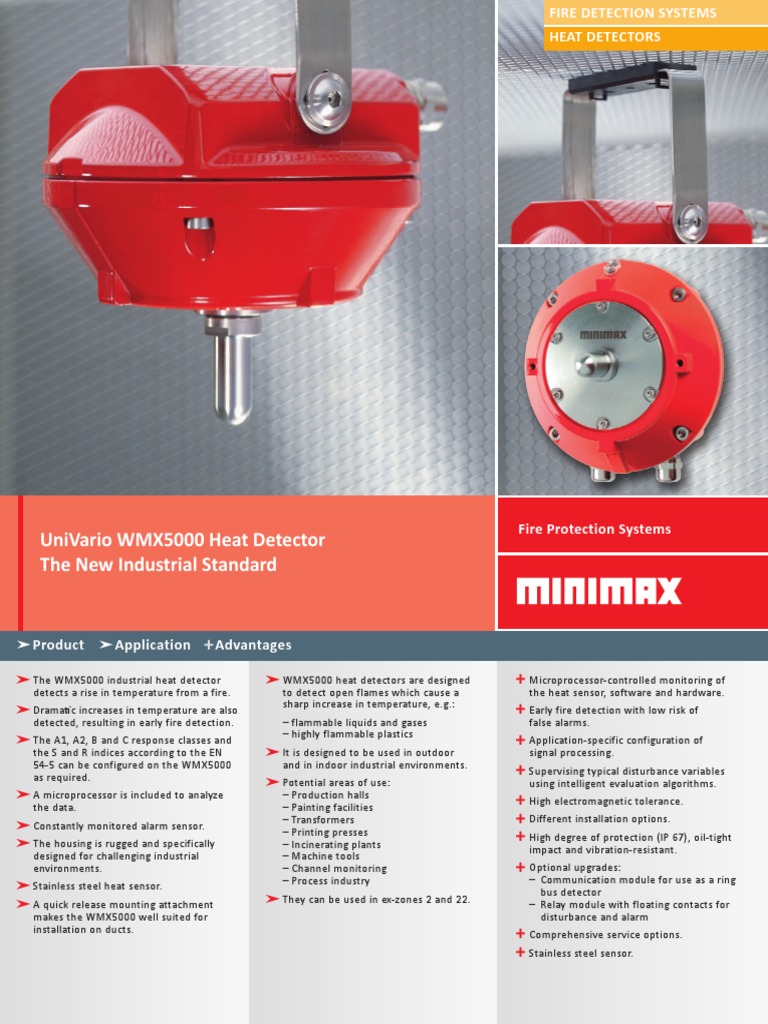 FIRE DETECTION SYSTEMS
HEAT DETECTORS

MINIMAX

UniVario WMX5000 Heat Detector
The New Industrial Standard

Fire Protection Systems

MINIMAX

➤ Product ➤ Application + Advantages

➤ The WMX5000 industrial heat detector detects a rise in temperature from a fire.

➤ Dramatic increases in temperature are also detected, resulting in early fire detection.

➤ The A1, A2, B and C response classes and the S and R indices according to the EN 54-5 can be configured on the WMX5000 as required.

➤ A microprocessor is included to analyze the data.

➤ Constantly monitored alarm sensor.

➤ The housing is rugged and specifically designed for challenging industrial environments.

➤ Stainless steel heat sensor.

➤ A quick release mounting attachment makes the WMX5000 well suited for installation on ducts.

➤ WMX5000 heat detectors are designed to detect open flames which cause a sharp increase in temperature, e.g.:

– flammable liquids and gases
– highly flammable plastics

➤ It is designed to be used in outdoor and in indoor industrial environments.

➤ Potential areas of use:
– Production halls
– Painting facilities
– Transformers
– Printing presses
– Incinerating plants
– Machine tools
– Channel monitoring
– Process industry

➤ They can be used in ex-zones 2 and 22.

+ Microprocessor-controlled monitoring of the heat sensor, software and hardware.

+ Early fire detection with low risk of false alarms.

+ Application-specific configuration of signal processing.

+ Supervising typical disturbance variables using intelligent evaluation algorithms.

+ High electromagnetic tolerance.

+ Different installation options.

+ High degree of protection (IP 67), oil-tight impact and vibration-resistant.

+ Optional upgrades:
– Communication module for use as a ring bus detector
– Relay module with floating contacts for disturbance and alarm

+ Comprehensive service options.

+ Stainless steel sensor.