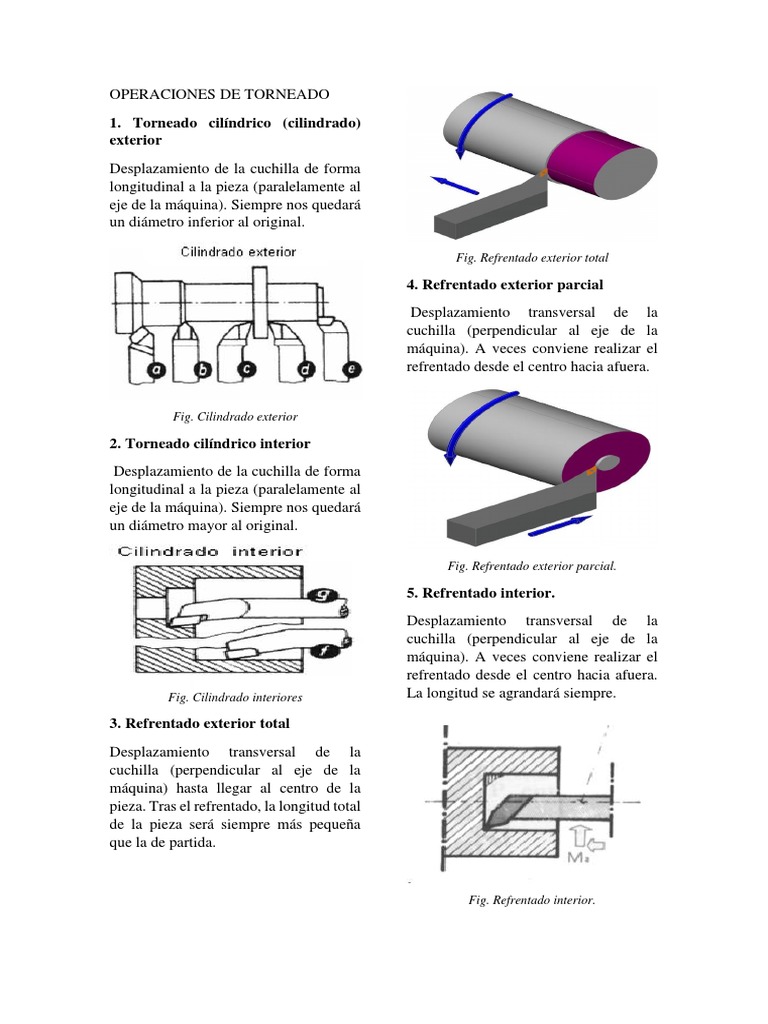 OPERACIONES DE TORNEADO

**1. Torneado cilíndrico (cilindrado) exterior**

Desplazamiento de la cuchilla de forma longitudinal a la pieza (paralelamente al eje de la máquina). Siempre nos quedará un diámetro inferior al original.

Cilindrado exterior

a b c d e

Fig. Cilindrado exterior

**2. Torneado cilíndrico interior**

Desplazamiento de la cuchilla de forma longitudinal a la pieza (paralelamente al eje de la máquina). Siempre nos quedará un diámetro mayor al original.

Cilindrado interior

g f

Fig. Cilindrado interiores

**3. Refrentado exterior total**

Desplazamiento transversal de la cuchilla (perpendicular al eje de la máquina) hasta llegar al centro de la pieza. Tras el refrentado, la longitud total de la pieza será siempre más pequeña que la de partida.

Fig. Refrentado exterior total

**4. Refrentado exterior parcial**

Desplazamiento transversal de la cuchilla (perpendicular al eje de la máquina). A veces conviene realizar el refrentado desde el centro hacia afuera.

Fig. Refrentado exterior parcial.

**5. Refrentado interior.**

Desplazamiento transversal de la cuchilla (perpendicular al eje de la máquina). A veces conviene realizar el refrentado desde el centro hacia afuera. La longitud se agrandará siempre.

Ma

Fig. Refrentado interior.