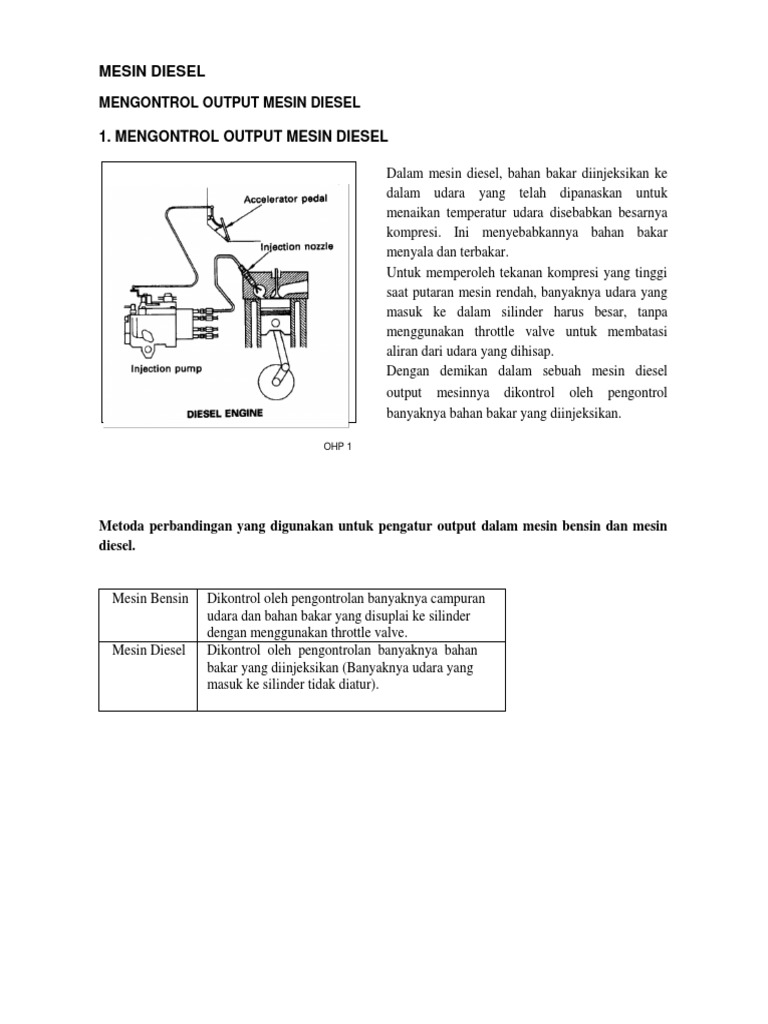 MESIN DIESEL

MENGONTROL OUTPUT MESIN DIESEL

1. MENGONTROL OUTPUT MESIN DIESEL

Accelerator pedal

Injection nozzle

Injection pump

DIESEL ENGINE

OHP 1

Dalam mesin diesel, bahan bakar diinjeksikan ke dalam udara yang telah dipanaskan untuk menaikan temperatur udara disebabkan besarnya kompresi. Ini menyebabkannya bahan bakar menyala dan terbakar.
Untuk memperoleh tekanan kompresi yang tinggi saat putaran mesin rendah, banyaknya udara yang masuk ke dalam silinder harus besar, tanpa menggunakan throttle valve untuk membatasi aliran dari udara yang dihisap.
Dengan demikan dalam sebuah mesin diesel output mesinnya dikontrol oleh pengontrol banyaknya bahan bakar yang diinjeksikan.

Metoda perbandingan yang digunakan untuk pengatur output dalam mesin bensin dan mesin diesel.

| Mesin Bensin | Dikontrol oleh pengontrolan banyaknya campuran udara dan bahan bakar yang disuplai ke silinder dengan menggunakan throttle valve. |
|---|---|
| Mesin Diesel | Dikontrol oleh pengontrolan banyaknya bahan bakar yang diinjeksikan (Banyaknya udara yang masuk ke silinder tidak diatur). |