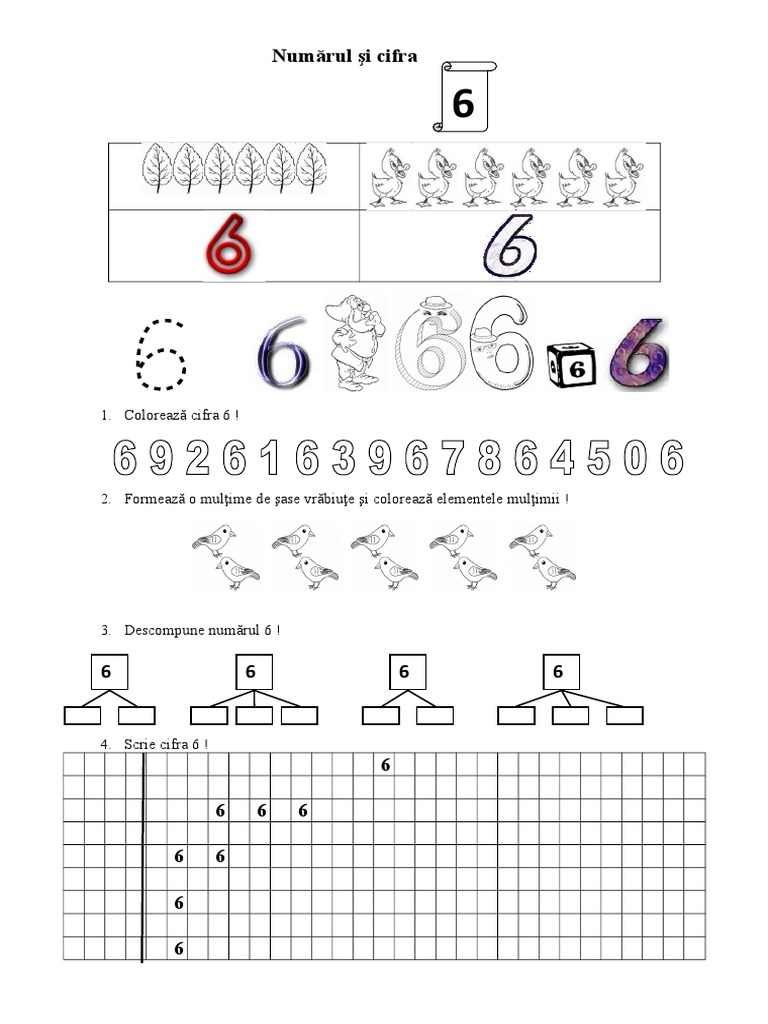 Numărul şi cifra

6

6 6

6 6 6 6 6 6

1. Colorează cifra 6 !

6 9 2 6 1 6 3 9 6 7 8 6 4 5 0 6

2. Formează o mulţime de şase vrăbiuţe şi colorează elementele mulţimii !

3. Descompune numărul 6 !

6 6 6 6

4. Scrie cifra 6 !

6

6 6 6

6 6

6

6