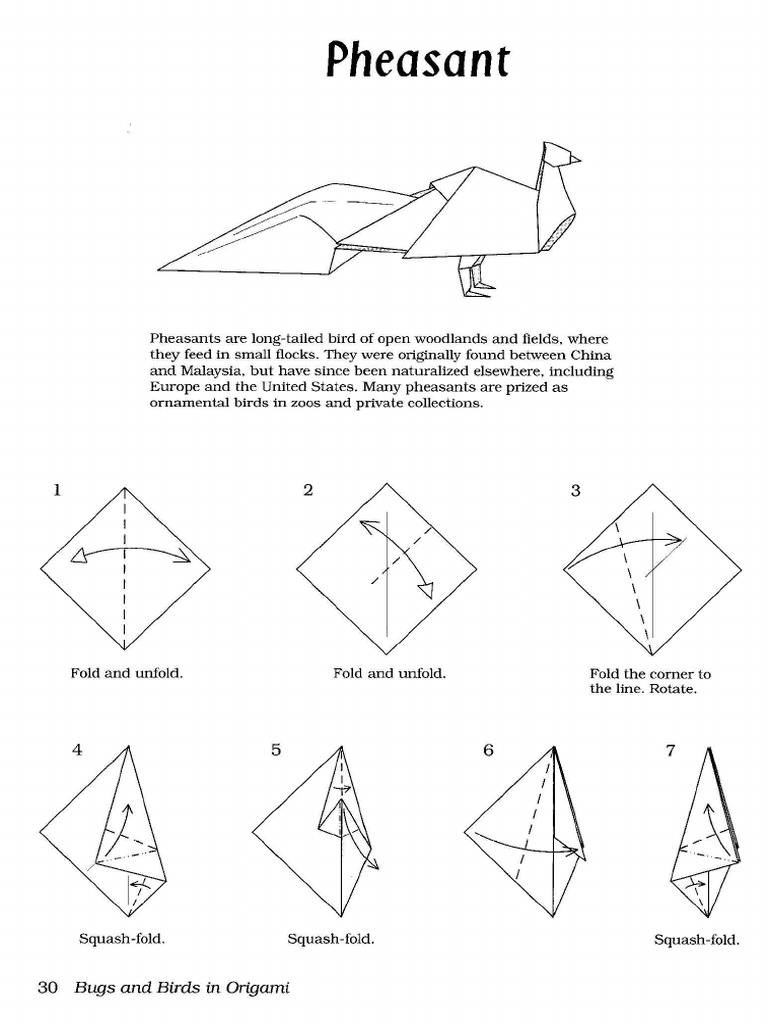 Pheasant

Pheasants are long-tailed bird of open woodlands and fields, where they feed in small flocks. They were originally found between China and Malaysia, but have since been naturalized elsewhere, including Europe and the United States. Many pheasants are prized as ornamental birds in zoos and private collections.

1

Fold and unfold.

2

Fold and unfold.

3

Fold the corner to the line. Rotate.

4

Squash-fold.

5

Squash-fold.

6

7

Squash-fold.

30 Bugs and Birds in Origami