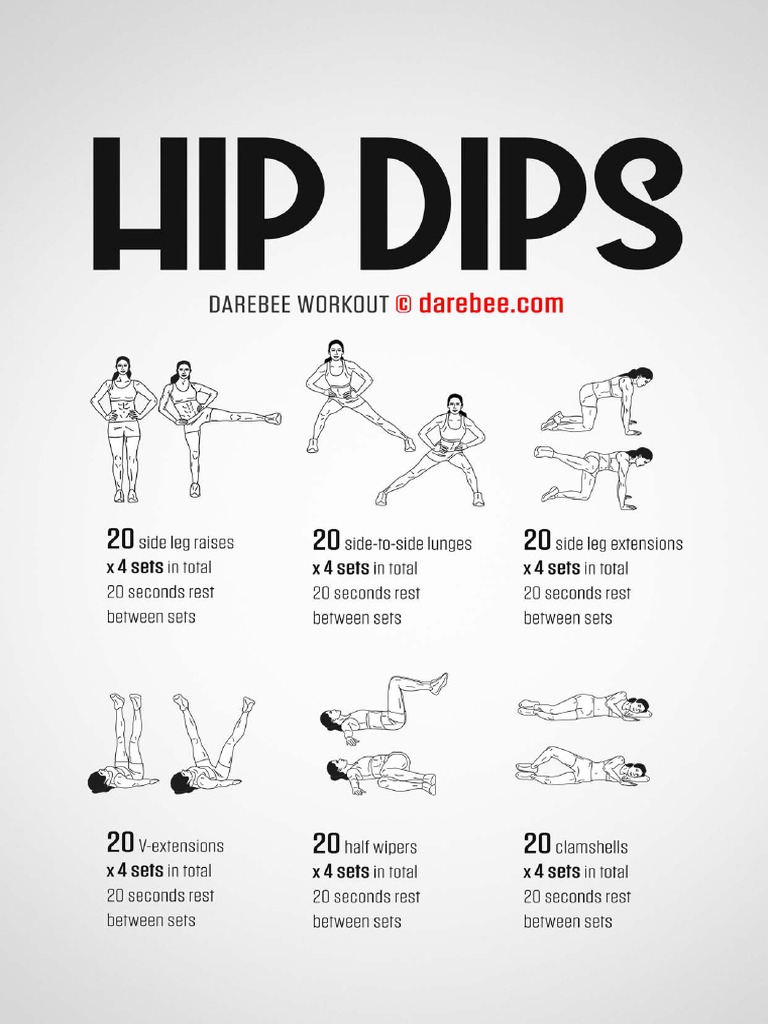 HIP DIPS

DAREBEE WORKOUT © darebee.com

20 side leg raises
x 4 sets in total
20 seconds rest between sets

20 side-to-side lunges
x 4 sets in total
20 seconds rest between sets

20 side leg extensions
x 4 sets in total
20 seconds rest between sets

20 V-extensions
x 4 sets in total
20 seconds rest between sets

20 half wipers
x 4 sets in total
20 seconds rest between sets

20 clamshells
x 4 sets in total
20 seconds rest between sets