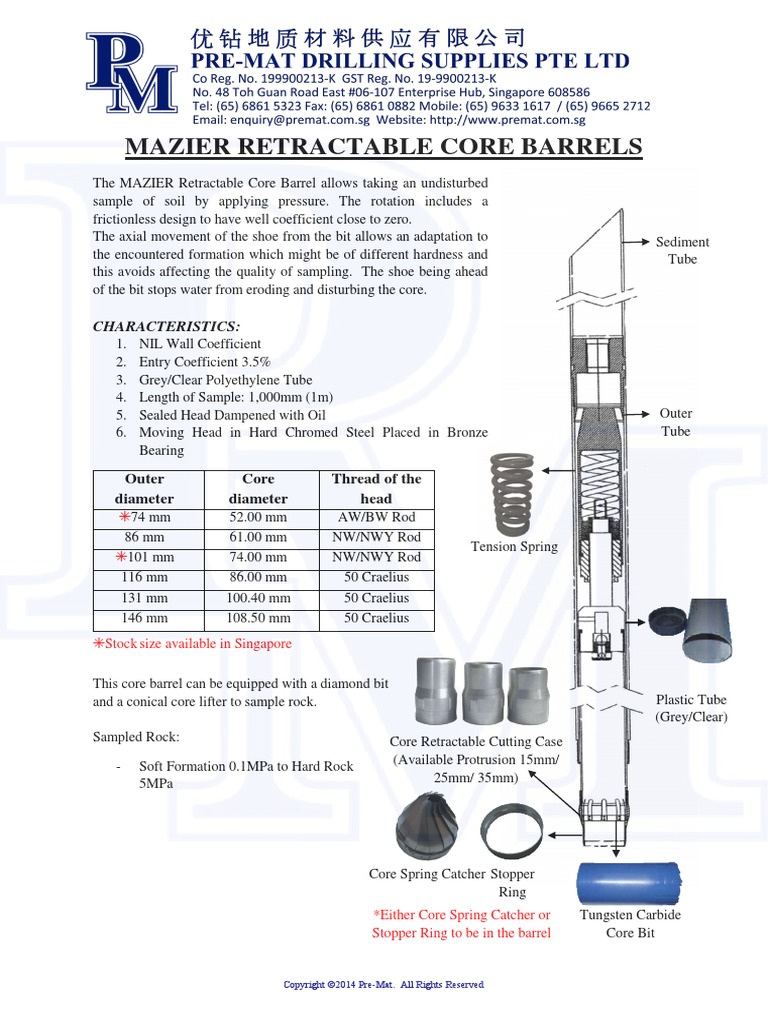 PM

优钻地质材料供应有限公司
PRE-MAT DRILLING SUPPLIES PTE LTD
Co Reg. No. 199900213-K GST Reg. No. 19-9900213-K
No. 48 Toh Guan Road East #06-107 Enterprise Hub, Singapore 608586
Tel: (65) 6861 5323 Fax: (65) 6861 0882 Mobile: (65) 9633 1617 / (65) 9665 2712
Email: enquiry@premat.com.sg Website: http://www.premat.com.sg

MAZIER RETRACTABLE CORE BARRELS

The MAZIER Retractable Core Barrel allows taking an undisturbed sample of soil by applying pressure. The rotation includes a frictionless design to have well coefficient close to zero.
The axial movement of the shoe from the bit allows an adaptation to the encountered formation which might be of different hardness and this avoids affecting the quality of sampling. The shoe being ahead of the bit stops water from eroding and disturbing the core.

CHARACTERISTICS:
1. NIL Wall Coefficient
2. Entry Coefficient 3.5%
3. Grey/Clear Polyethylene Tube
4. Length of Sample: 1,000mm (1m)
5. Sealed Head Dampened with Oil
6. Moving Head in Hard Chromed Steel Placed in Bronze Bearing

| Outer diameter | Core diameter | Thread of the head |
|---|---|---|
| ✳74 mm | 52.00 mm | AW/BW Rod |
| 86 mm | 61.00 mm | NW/NWY Rod |
| ✳101 mm | 74.00 mm | NW/NWY Rod |
| 116 mm | 86.00 mm | 50 Craelius |
| 131 mm | 100.40 mm | 50 Craelius |
| 146 mm | 108.50 mm | 50 Craelius |

✳Stock size available in Singapore

This core barrel can be equipped with a diamond bit and a conical core lifter to sample rock.

Sampled Rock:

- Soft Formation 0.1MPa to Hard Rock 5MPa

Sediment Tube

Outer Tube

Tension Spring

Plastic Tube (Grey/Clear)

Core Retractable Cutting Case (Available Protrusion 15mm/ 25mm/ 35mm)

Core Spring Catcher Stopper Ring

*Either Core Spring Catcher or Stopper Ring to be in the barrel

Tungsten Carbide Core Bit

Copyright ©2014 Pre-Mat. All Rights Reserved