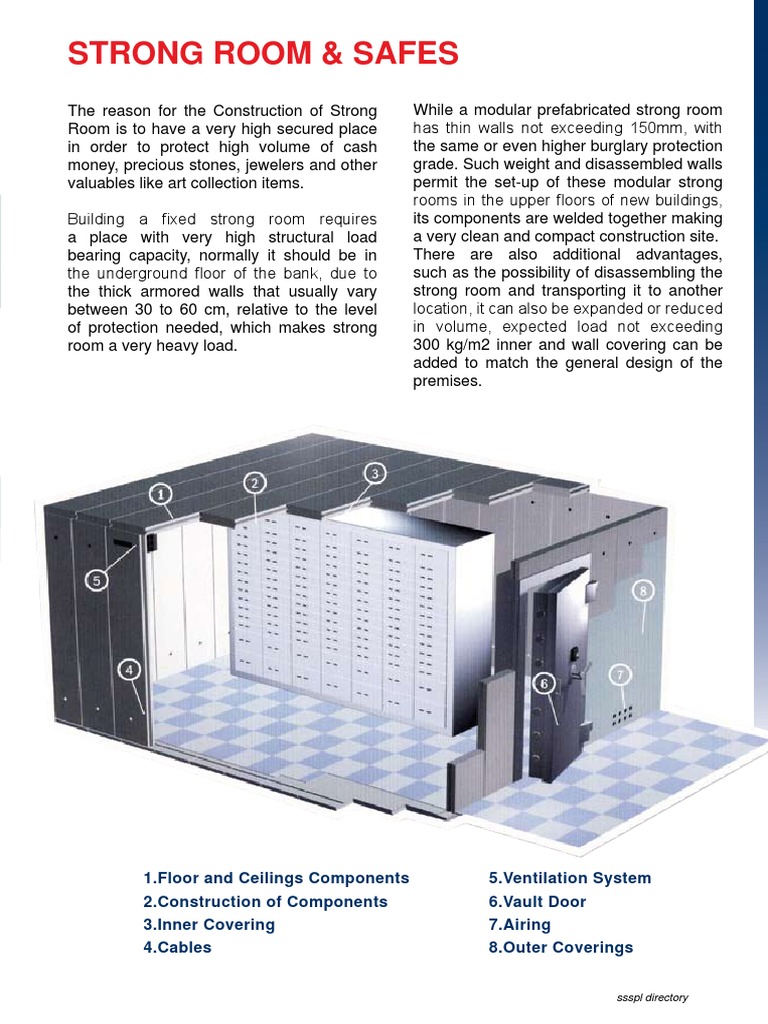 STRONG ROOM & SAFES

The reason for the Construction of Strong Room is to have a very high secured place in order to protect high volume of cash money, precious stones, jewelers and other valuables like art collection items.

Building a fixed strong room requires a place with very high structural load bearing capacity, normally it should be in the underground floor of the bank, due to the thick armored walls that usually vary between 30 to 60 cm, relative to the level of protection needed, which makes strong room a very heavy load.

While a modular prefabricated strong room has thin walls not exceeding 150mm, with the same or even higher burglary protection grade. Such weight and disassembled walls permit the set-up of these modular strong rooms in the upper floors of new buildings, its components are welded together making a very clean and compact construction site. There are also additional advantages, such as the possibility of disassembling the strong room and transporting it to another location, it can also be expanded or reduced in volume, expected load not exceeding 300 kg/m2 inner and wall covering can be added to match the general design of the premises.

1 2 3 5 4 6 7 8

1.Floor and Ceilings Components
2.Construction of Components
3.Inner Covering
4.Cables

5.Ventilation System
6.Vault Door
7.Airing
8.Outer Coverings

ssspl directory